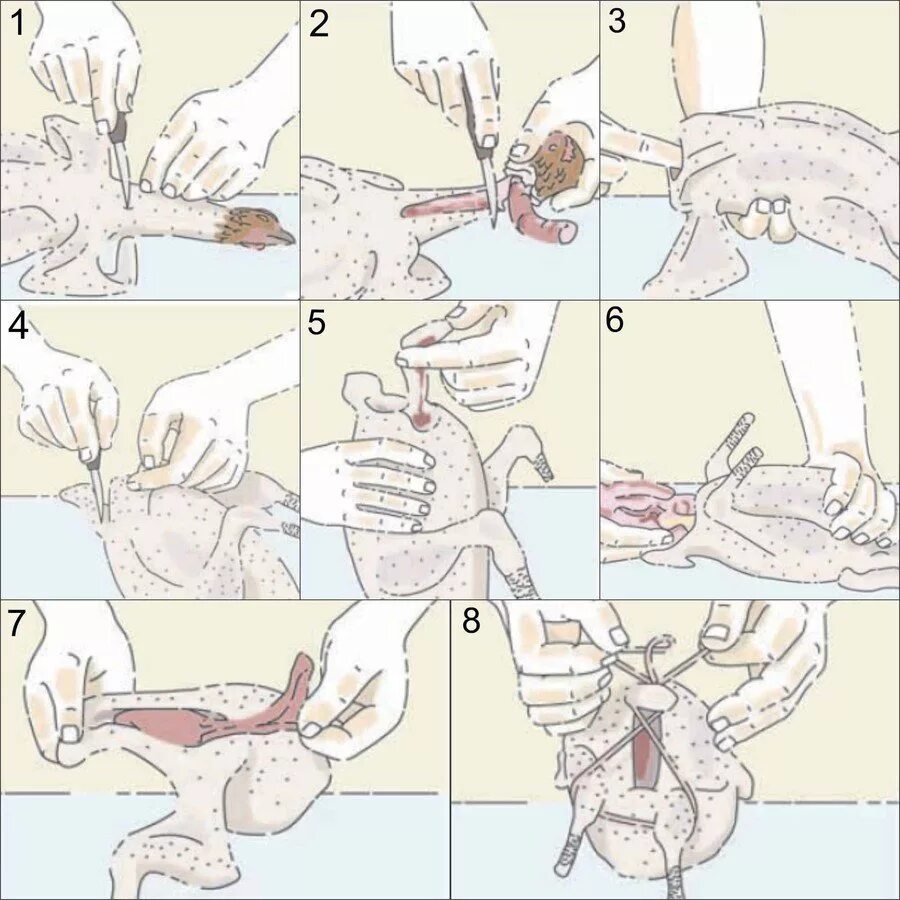 1
2
3
4
5
6
7
8