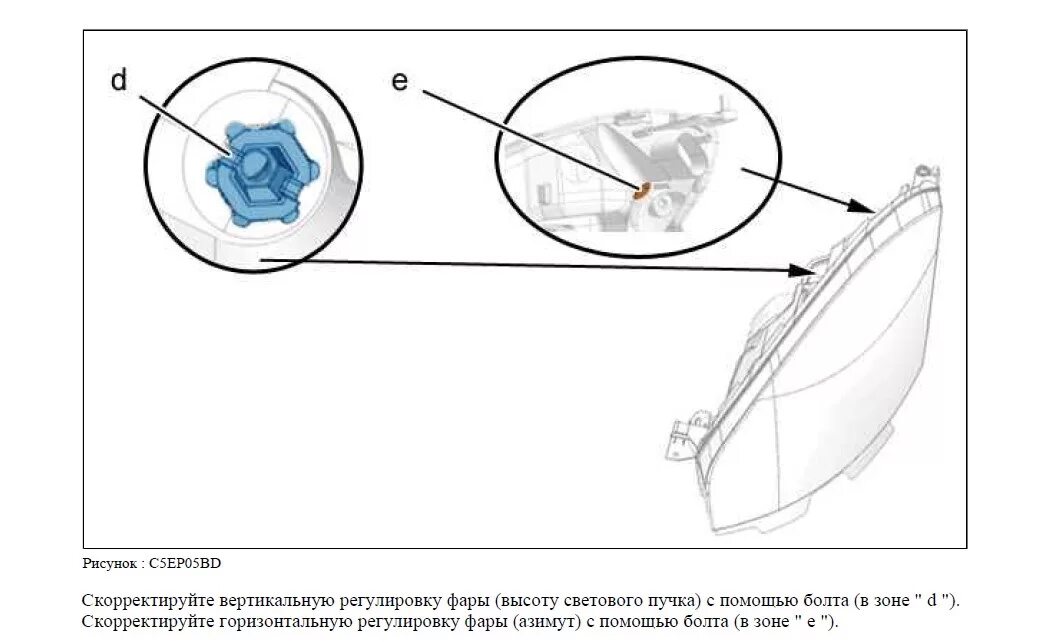 d

e

Рисунок : C5EP05BD

Скорректируйте вертикальную регулировку фары (высоту светового пучка) с помощью болта (в зоне " d ").
Скорректируйте горизонтальную регулировку фары (азимут) с помощью болта (в зоне " e ").