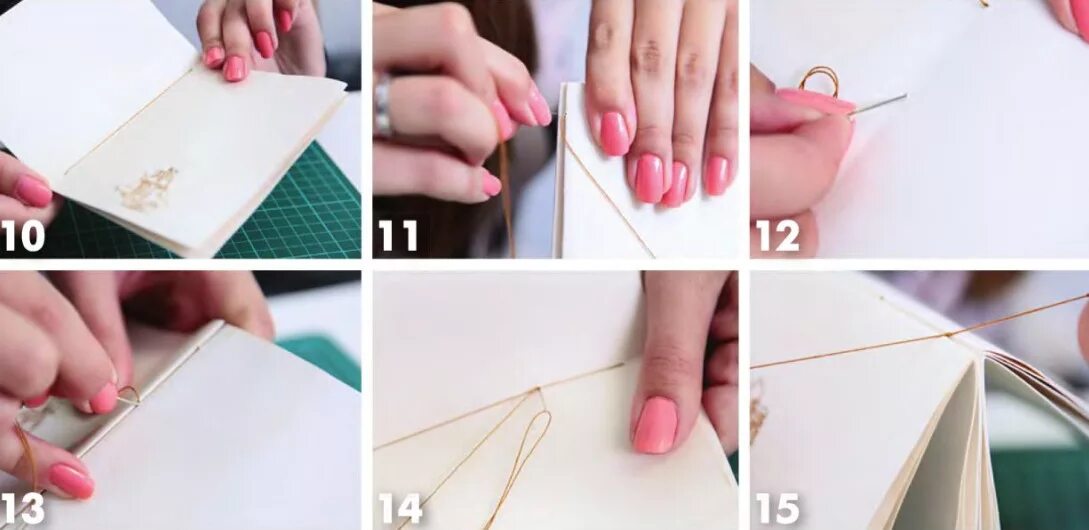 10
11
12
13
14
15