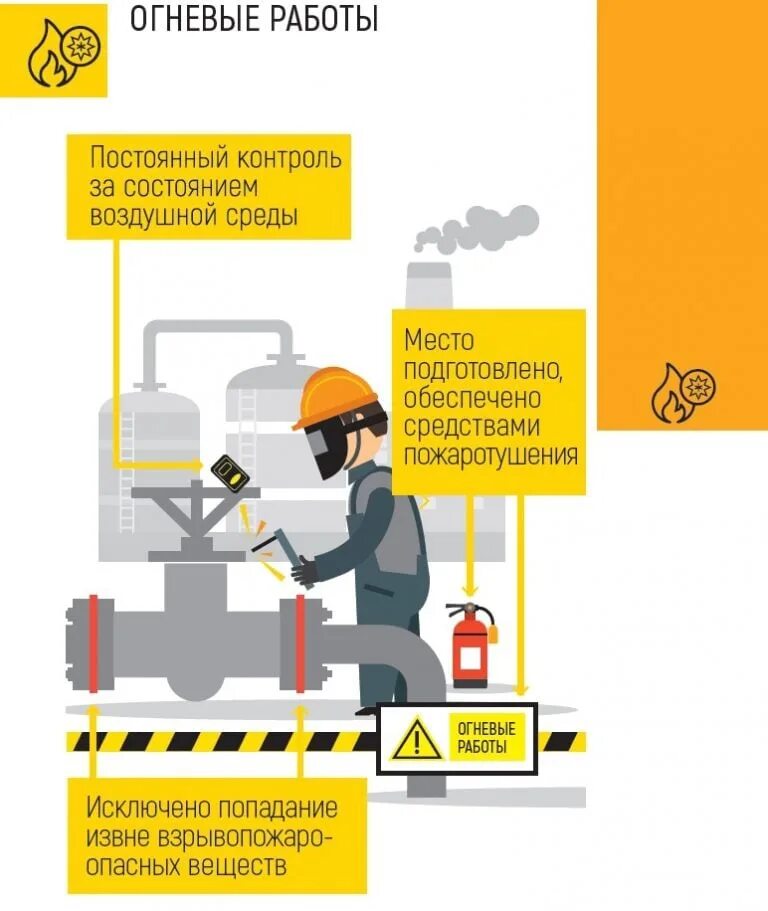 ОГНЕВЫЕ РАБОТЫ

Постоянный контроль за состоянием воздушной среды

Место подготовлено, обеспечено средствами пожаротушения

ОГНЕВЫЕ РАБОТЫ

Исключено попадание извне взрывопожароопасных веществ