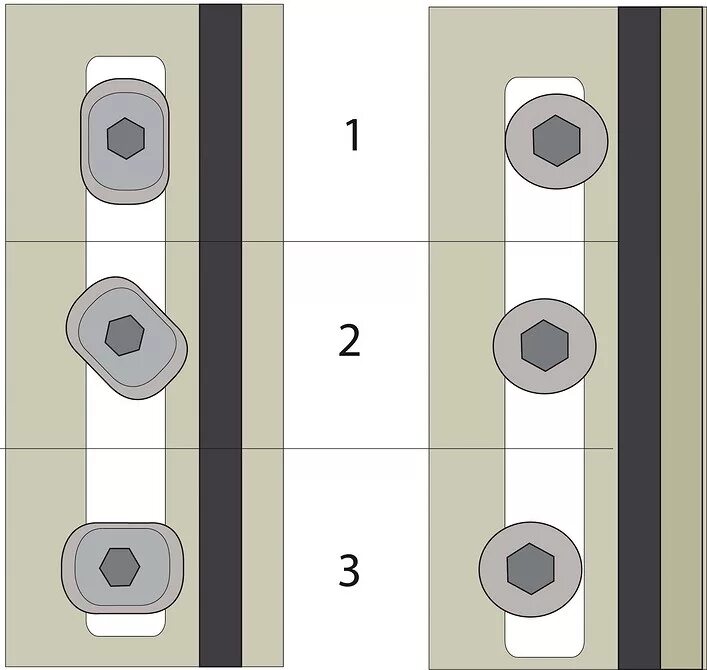 1

2

3