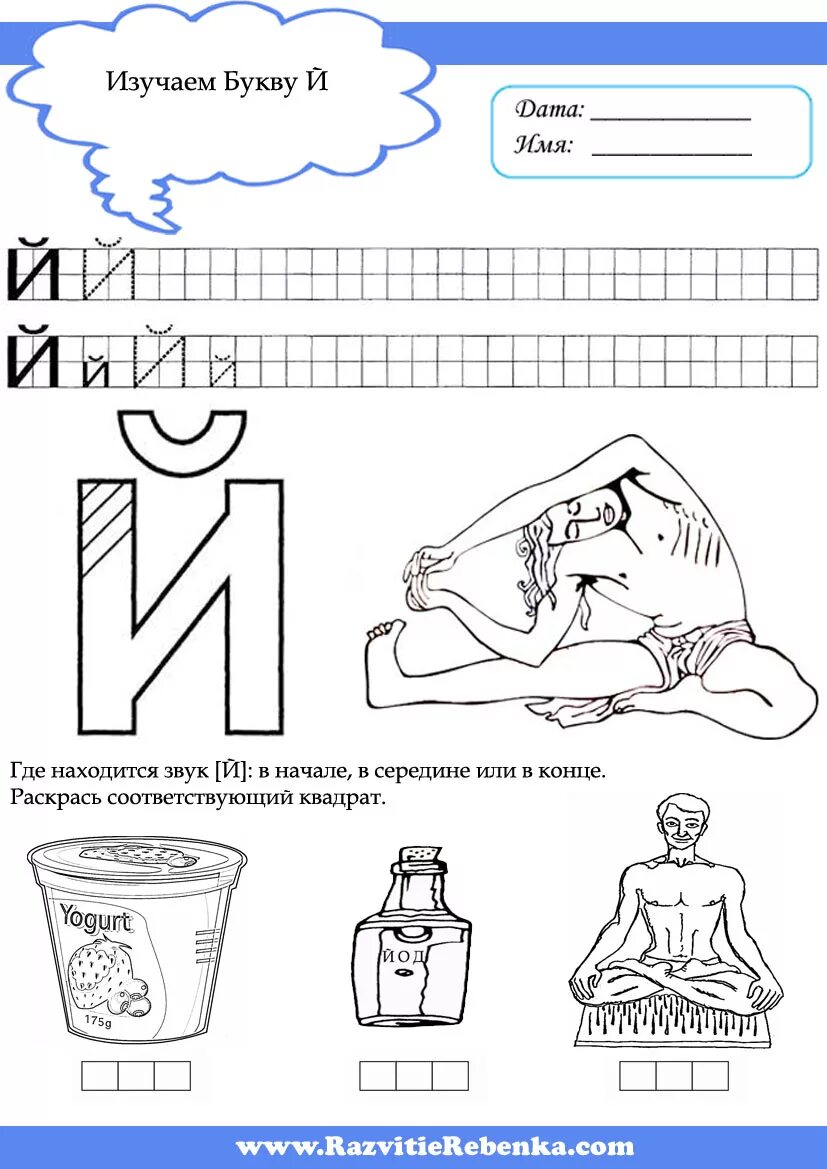 Изучаем Букву Й

Дата: ____________
Имя: ____________

Й Й

Й й Й й

Й

Где находится звук [Й]: в начале, в середине или в конце.
Раскрась соответствующий квадрат.

Yogurt
175g

ЙОД

www.RazvitieRebenka.com