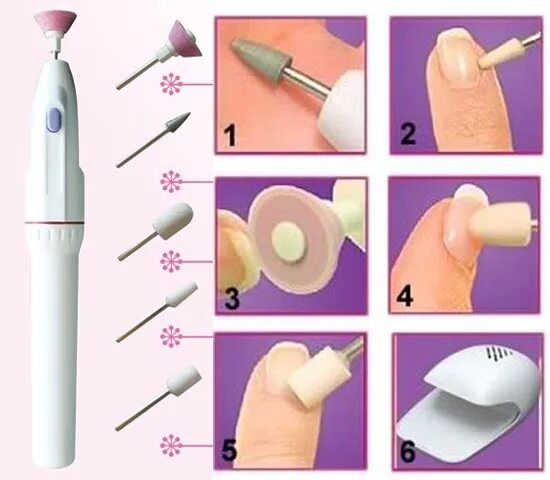 1
2
3
4
5
6