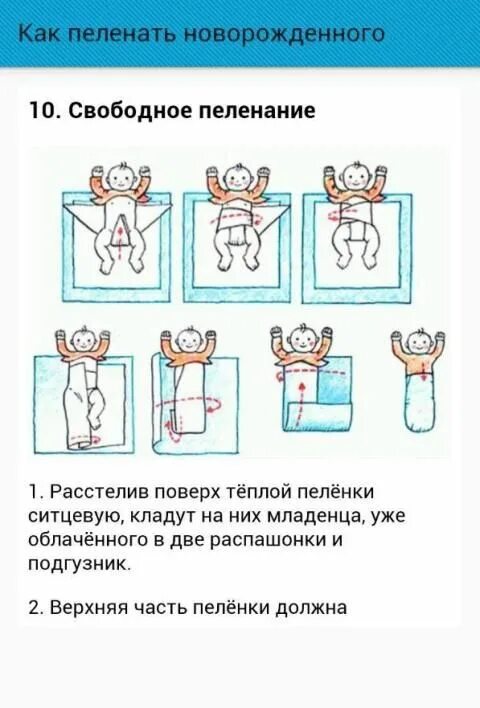 Как пеленать новорожденного

10. Свободное пеленание

1. Расстелив поверх тёплой пелёнки ситцевую, кладут на них младенца, уже облачённого в две распашонки и подгузник.

2. Верхняя часть пелёнки должна