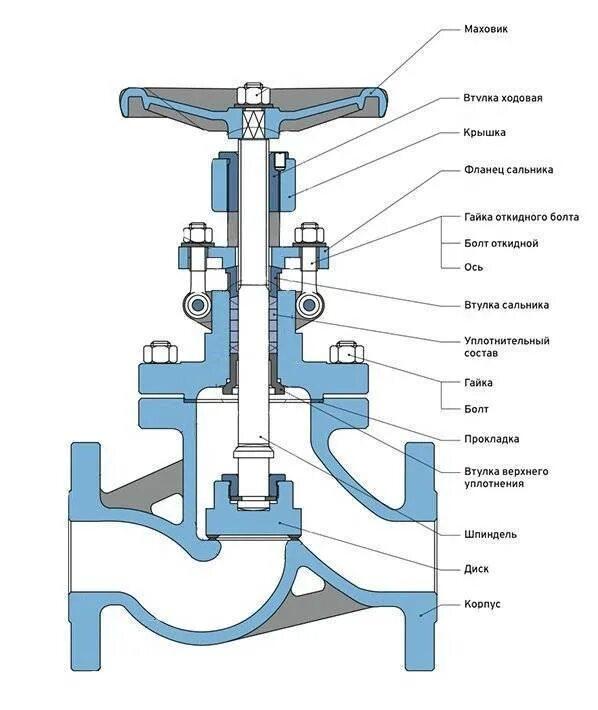 Маховик

Втулка ходовая

Крышка

Фланец сальника

Гайка откидного болта

Болт откидной

Ось

Втулка сальника

Уплотнительный состав

Гайка

Болт

Прокладка

Втулка верхнего уплотнения

Шпиндель

Диск

Корпус