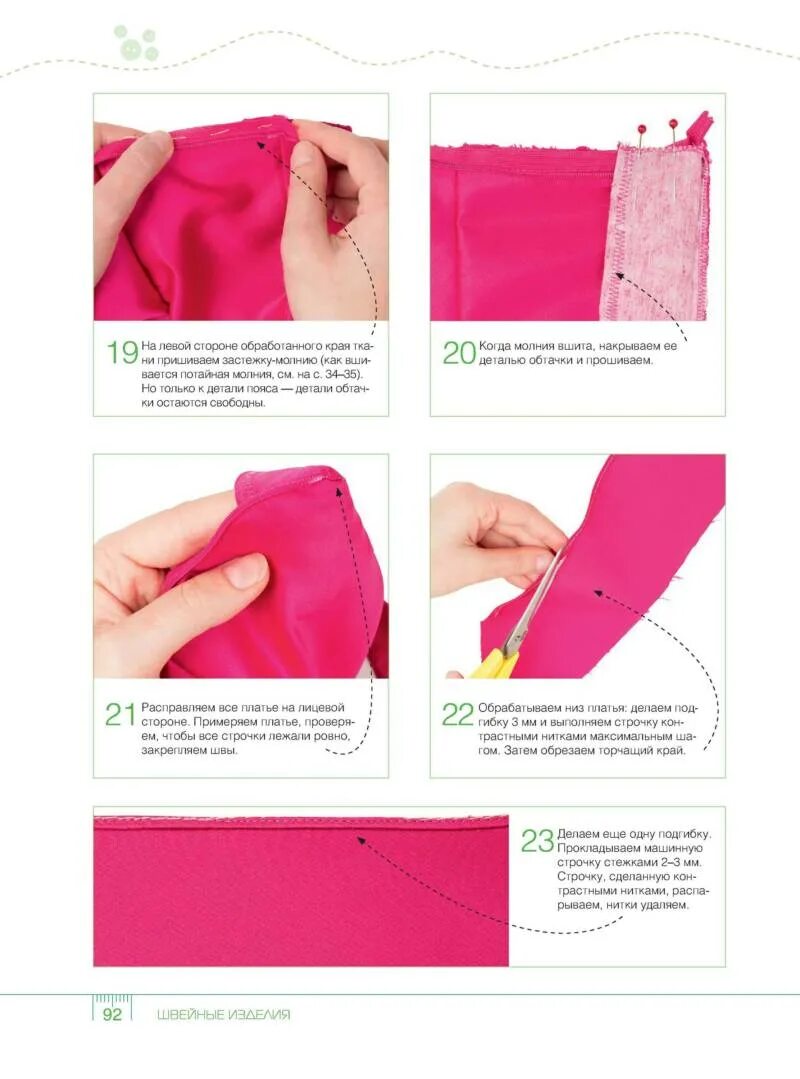 19 На левой стороне обработанного края ткани пришиваем застежку-молнию (как вшивается потайная молния, см. на с. 34–35). Но только к детали пояса — детали обтачки остаются свободны.

20 Когда молния вшита, накрываем ее деталью обтачки и прошиваем.

21 Расправляем все платье на лицевой стороне. Примеряем платье, проверяем, чтобы все строчки лежали ровно, закрепляем швы.

22 Обрабатываем низ платья: делаем подгибку 3 мм и выполняем строчку контрастными нитками максимальным шагом. Затем обрезаем торчащий край.

23 Делаем еще одну подгибку. Прокладываем машинную строчку стежками 2–3 мм. Строчку, сделанную контрастными нитками, распарываем, нитки удаляем.

92 ШВЕЙНЫЕ ИЗДЕЛИЯ