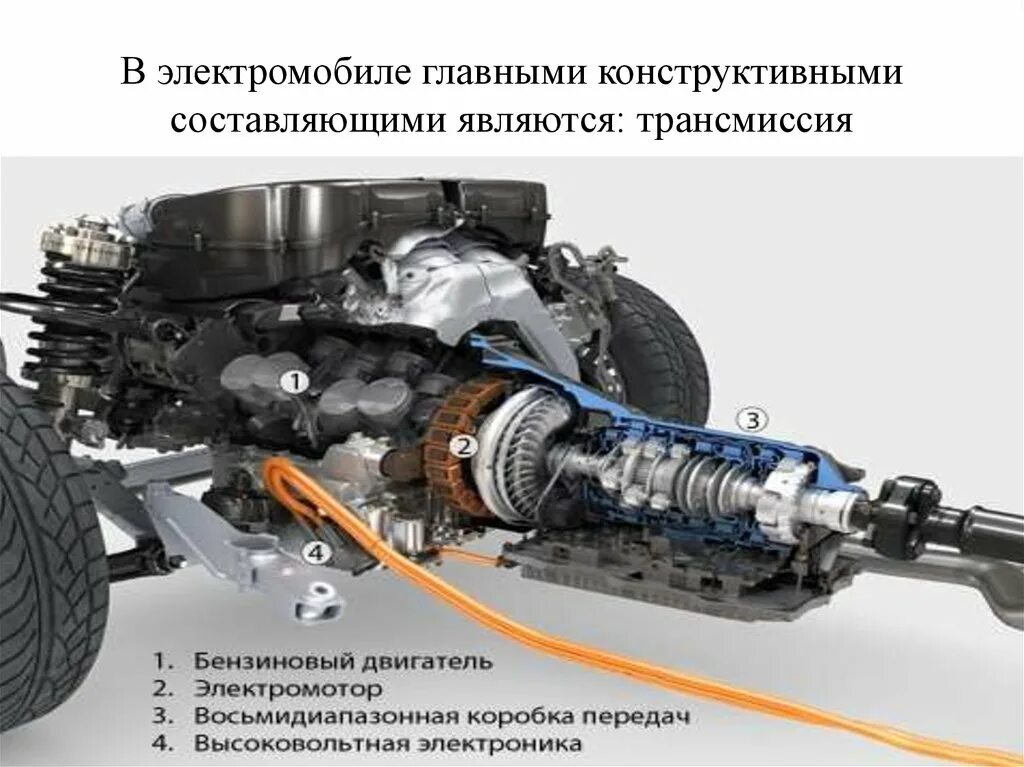 В электромобиле главными конструктивными составляющими являются: трансмиссия

1

2

3

4

1. Бензиновый двигатель
2. Электромотор
3. Восьмидиапазонная коробка передач
4. Высоковольтная электроника