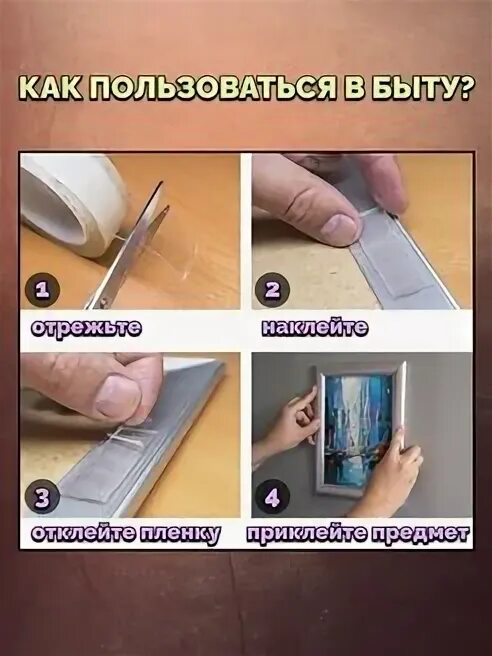 КАК ПОЛЬЗОВАТЬСЯ В БЫТУ?

1
отрежьте

2
наклейте

3
отклейте пленку

4
приклейте предмет