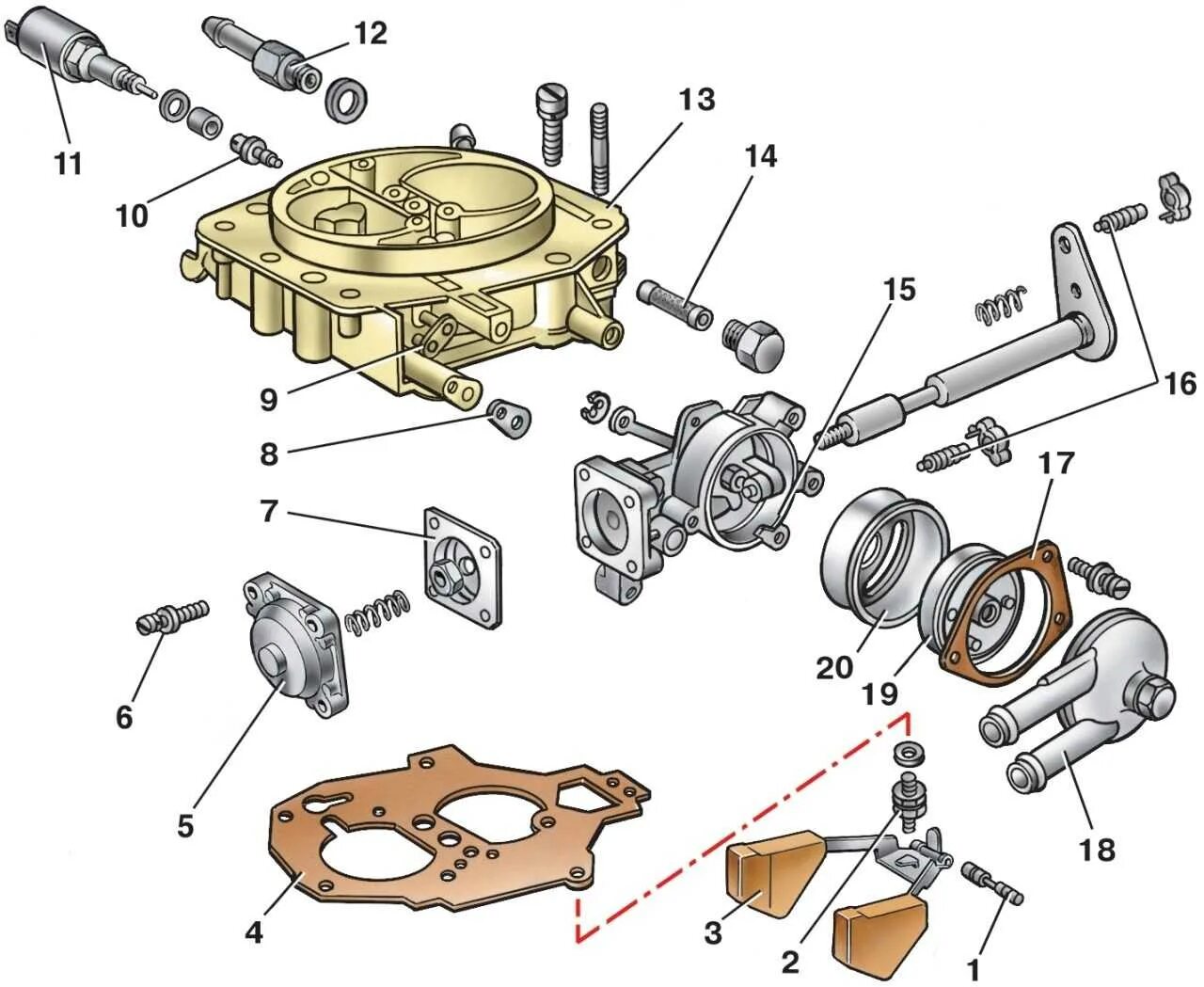 11
12
13
10
14
15
16
9
8
17
7
20
19
6
5
18
4
3
2
1