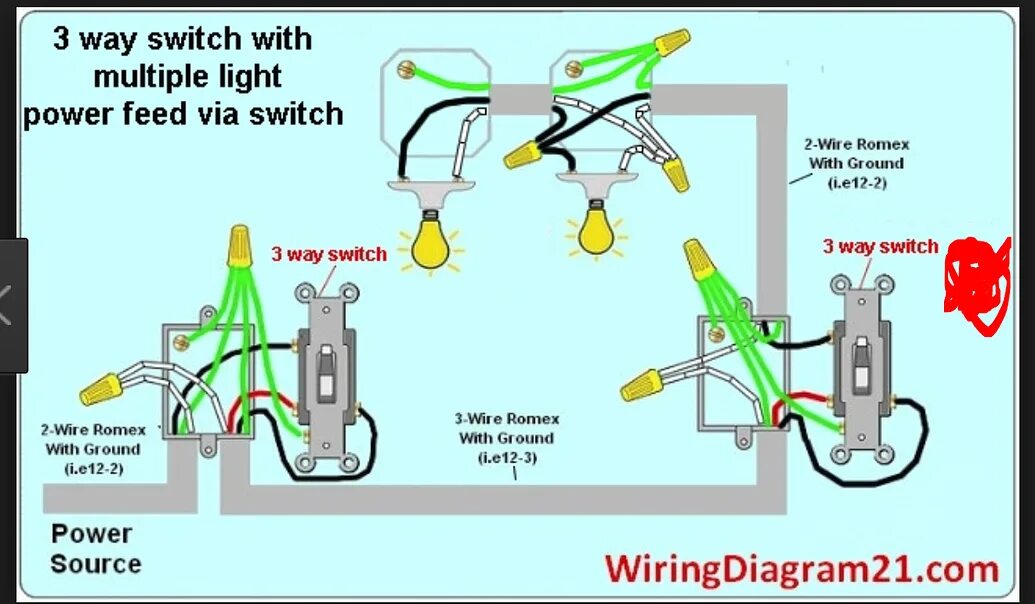 3 way switch with multiple light power feed via switch

2-Wire Romex With Ground (i.e12-2)

3 way switch

3 way switch

2-Wire Romex With Ground (i.e12-2)

3-Wire Romex With Ground (i.e12-3)

Power Source

WiringDiagram21.com