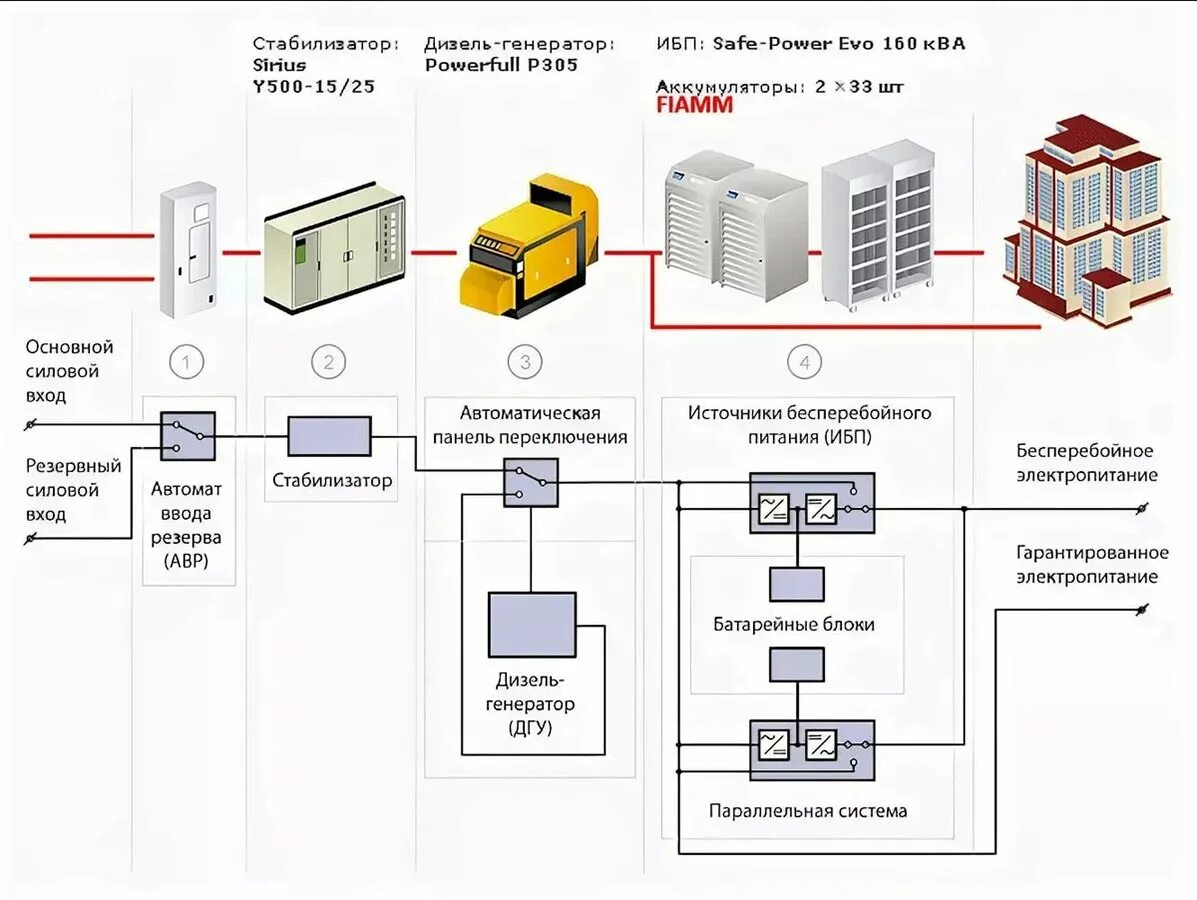 Стабилизатор: Sirius Y500-15/25

Дизель-генератор: Powerfull P305

ИБП: Safe-Power Evo 160 кВА

Аккумуляторы: 2 × 33 шт FIAMM

Основной силовой вход

Резервный силовой вход

1

Автомат ввода резерва (АВР)

2

Стабилизатор

3

Автоматическая панель переключения

Дизель-генератор (ДГУ)

4

Источники бесперебойного питания (ИБП)

Батарейные блоки

Параллельная система

Бесперебойное электропитание

Гарантированное электропитание