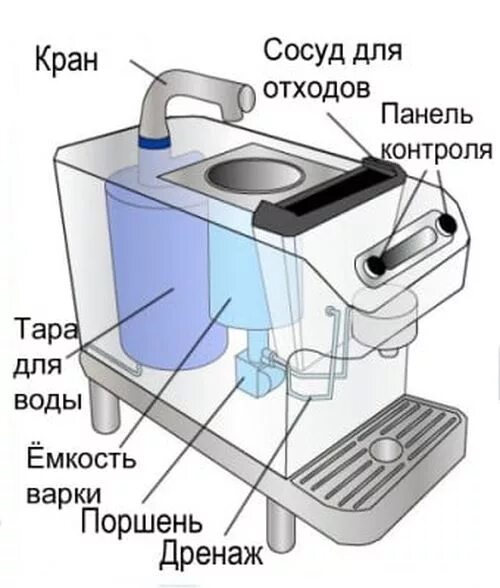 Кран

Сосуд для отходов

Панель контроля

Тара для воды

Ёмкость варки

Поршень

Дренаж