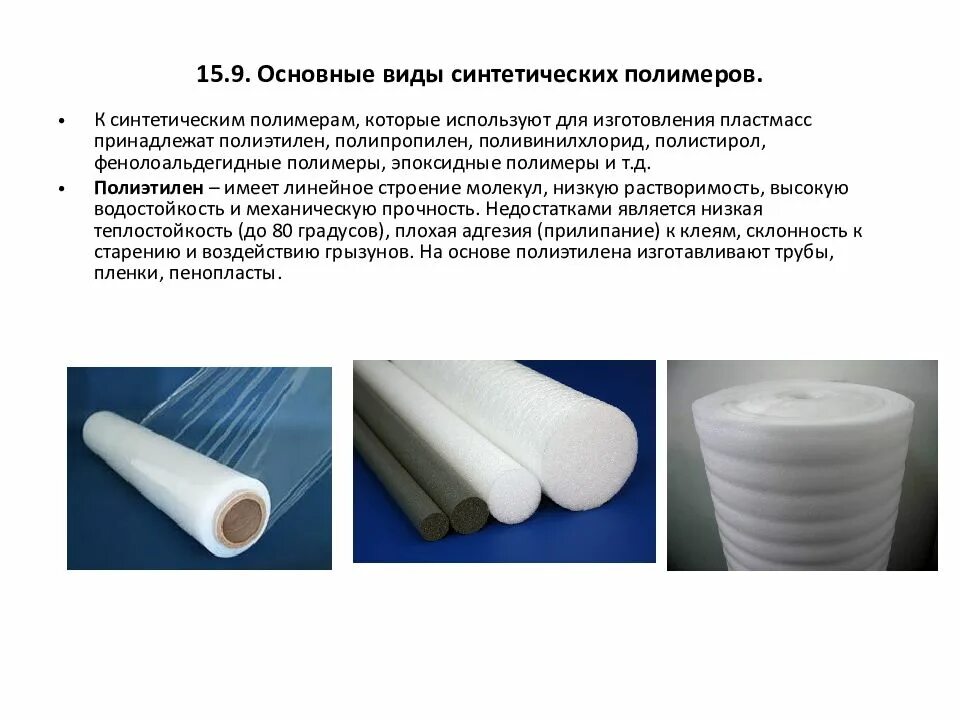 15.9. Основные виды синтетических полимеров.

• К синтетическим полимерам, которые используют для изготовления пластмасс принадлежат полиэтилен, полипропилен, поливинилхлорид, полистирол, фенолоальдегидные полимеры, эпоксидные полимеры и т.д.

• Полиэтилен – имеет линейное строение молекул, низкую растворимость, высокую водостойкость и механическую прочность. Недостатками является низкая теплостойкость (до 80 градусов), плохая адгезия (прилипание) к клеям, склонность к старению и воздействию грызунов. На основе полиэтилена изготавливают трубы, пленки, пенопласты.