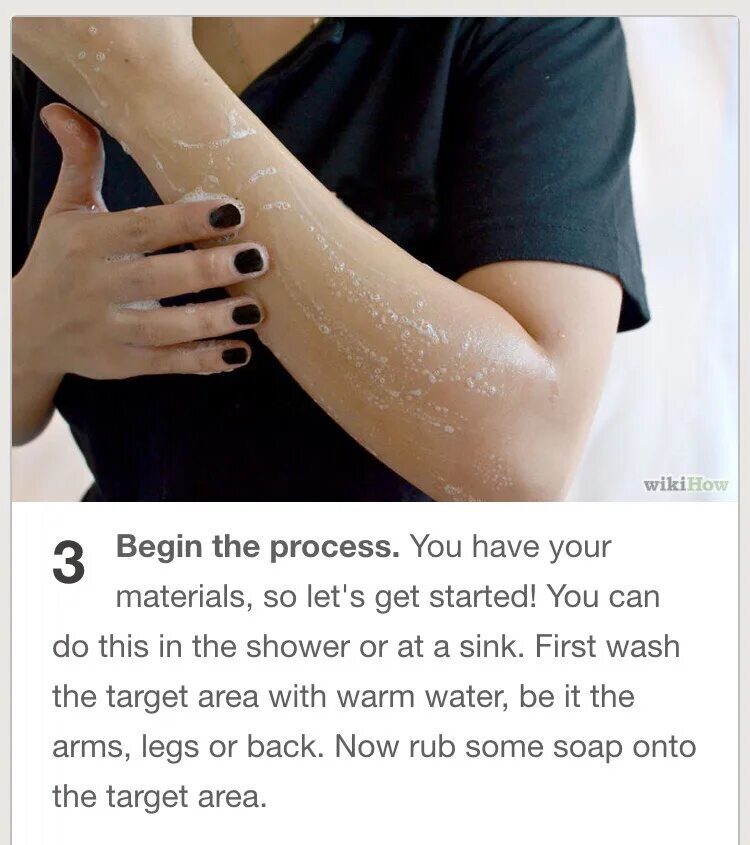 wikiHow

3 Begin the process. You have your materials, so let's get started! You can do this in the shower or at a sink. First wash the target area with warm water, be it the arms, legs or back. Now rub some soap onto the target area.