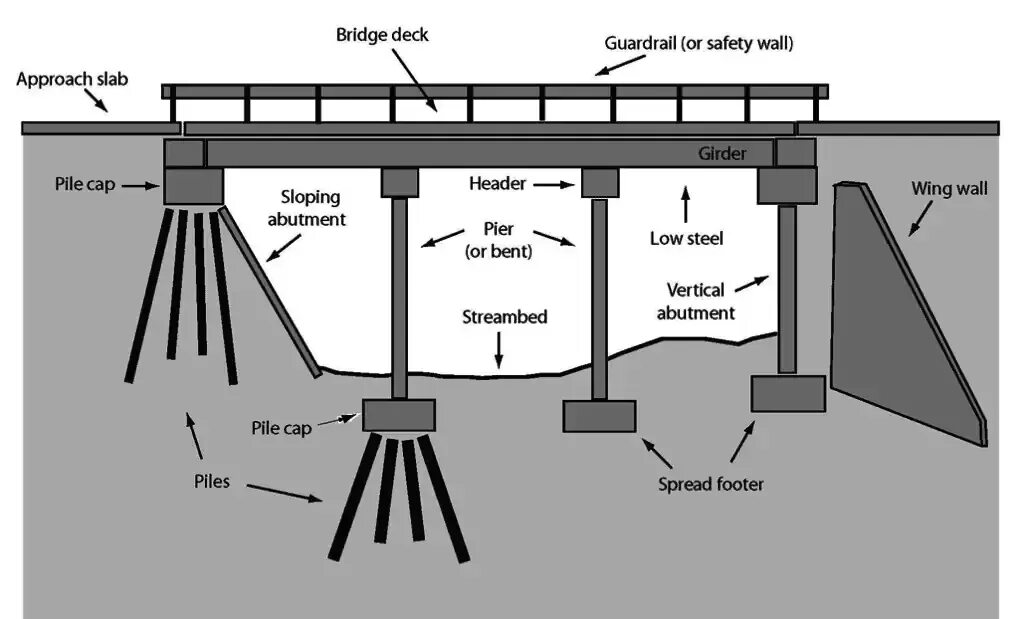 Bridge deck

Guardrail (or safety wall)

Approach slab

Girder

Pile cap

Sloping abutment

Header

Pier (or bent)

Low steel

Wing wall

Vertical abutment

Streambed

Pile cap

Piles

Spread footer