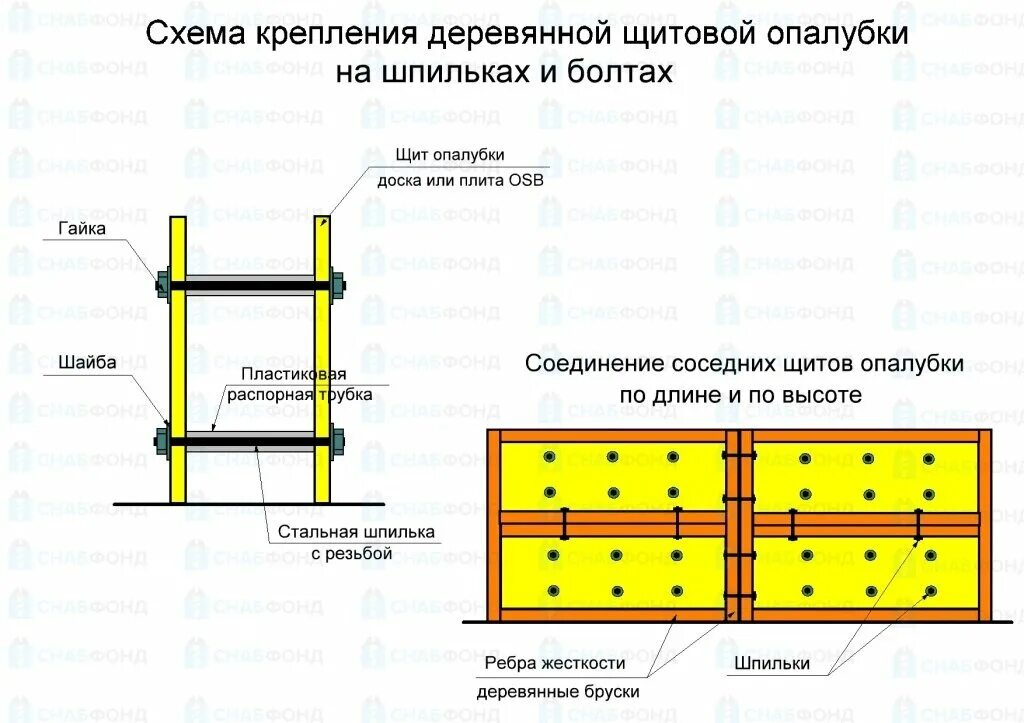 Схема крепления деревянной щитовой опалубки на шпильках и болтах

Щит опалубки
доска или плита OSB

Гайка

Шайба

Пластиковая распорная трубка

Стальная шпилька с резьбой

Соединение соседних щитов опалубки по длине и по высоте

Ребра жесткости
деревянные бруски

Шпильки

СНАБФОНД