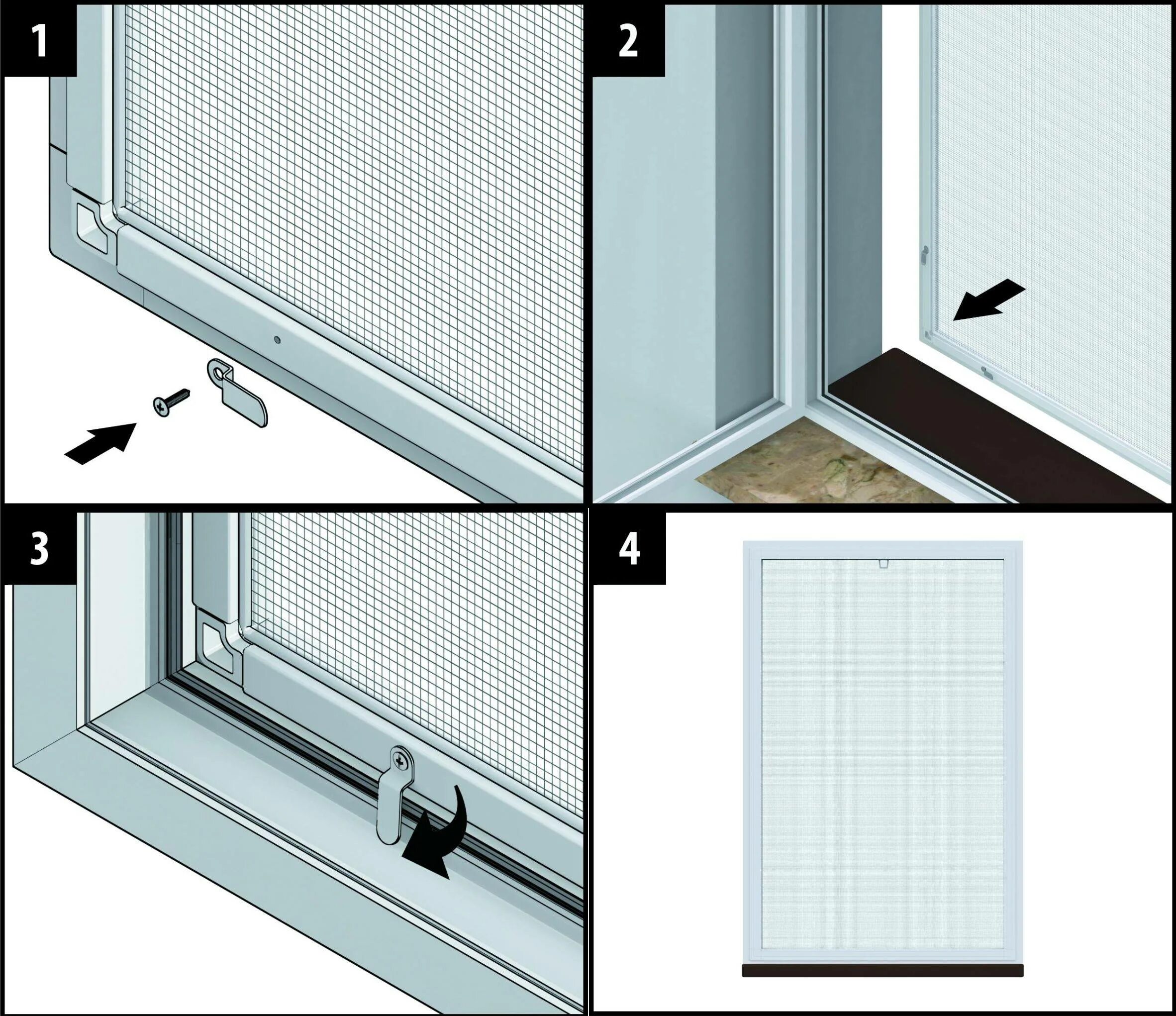 1

2

3

4