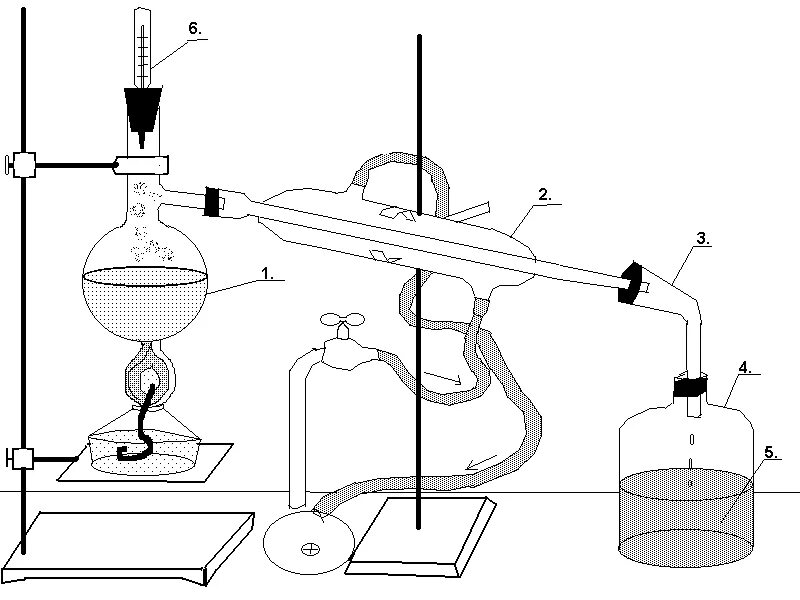 6.
2.
3.
1.
4.
5.