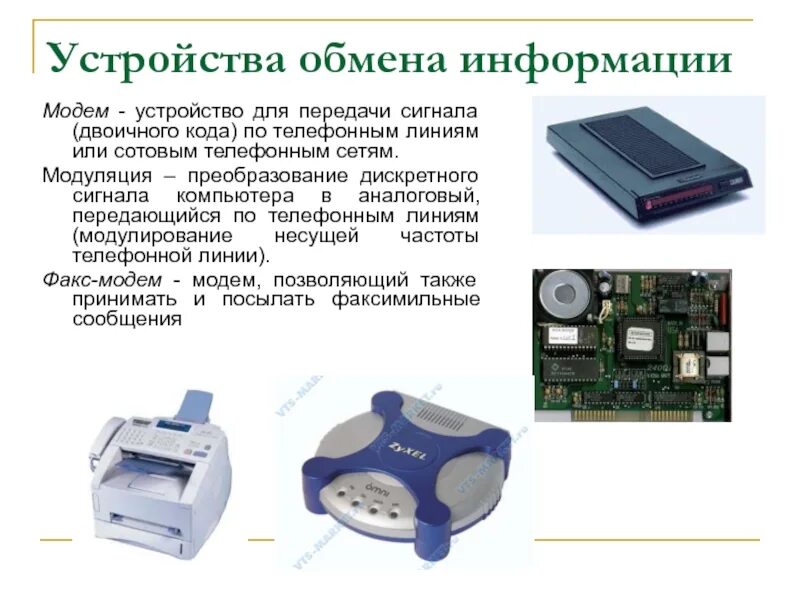 Устройства обмена информации

Модем - устройство для передачи сигнала (двоичного кода) по телефонным линиям или сотовым телефонным сетям.

Модуляция – преобразование дискретного сигнала компьютера в аналоговый, передающийся по телефонным линиям (модулирование несущей частоты телефонной линии).

Факс-модем - модем, позволяющий также принимать и посылать факсимильные сообщения

ZyXEL

omni

VTS-MARKET.ru