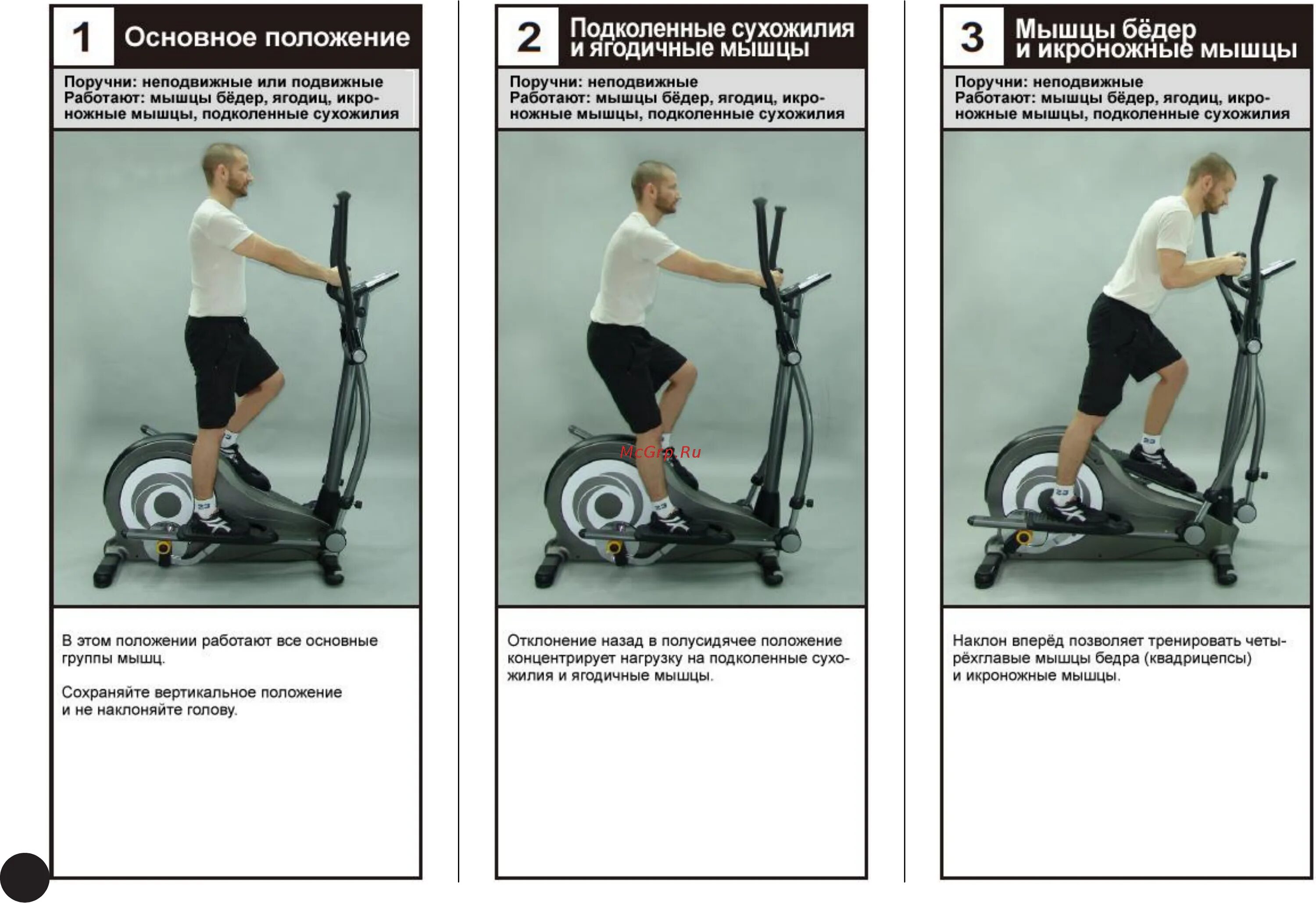 1 Основное положение

Поручни: неподвижные или подвижные
Работают: мышцы бёдер, ягодиц, икроножные мышцы, подколенные сухожилия

В этом положении работают все основные группы мышц.

Сохраняйте вертикальное положение и не наклоняйте голову.

2 Подколенные сухожилия и ягодичные мышцы

Поручни: неподвижные
Работают: мышцы бёдер, ягодиц, икроножные мышцы, подколенные сухожилия

McGrp.Ru

Отклонение назад в полусидячее положение концентрирует нагрузку на подколенные сухожилия и ягодичные мышцы.

3 Мышцы бёдер и икроножные мышцы

Поручни: неподвижные
Работают: мышцы бёдер, ягодиц, икроножные мышцы, подколенные сухожилия

Наклон вперёд позволяет тренировать четырёхглавые мышцы бедра (квадрицепсы) и икроножные мышцы.