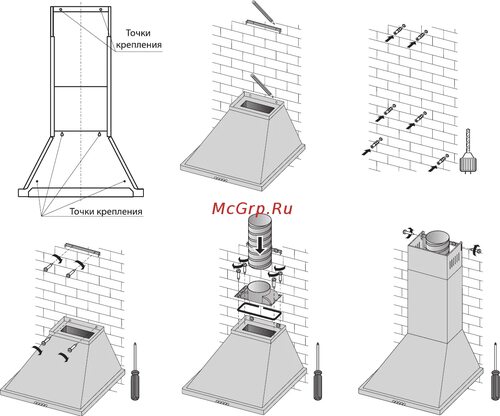 Точки крепления

Точки крепления

McGrp.Ru