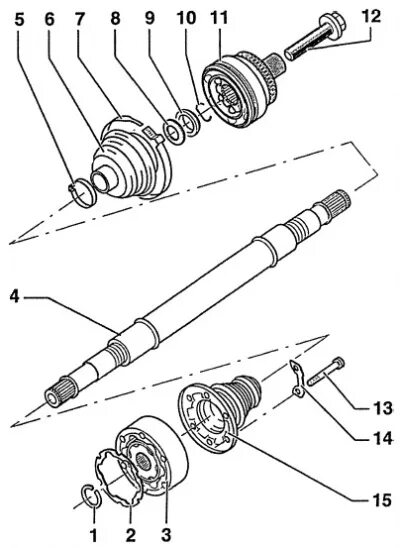 5 6 7 8 9 10 11 12

4

13

14

15

1 2 3