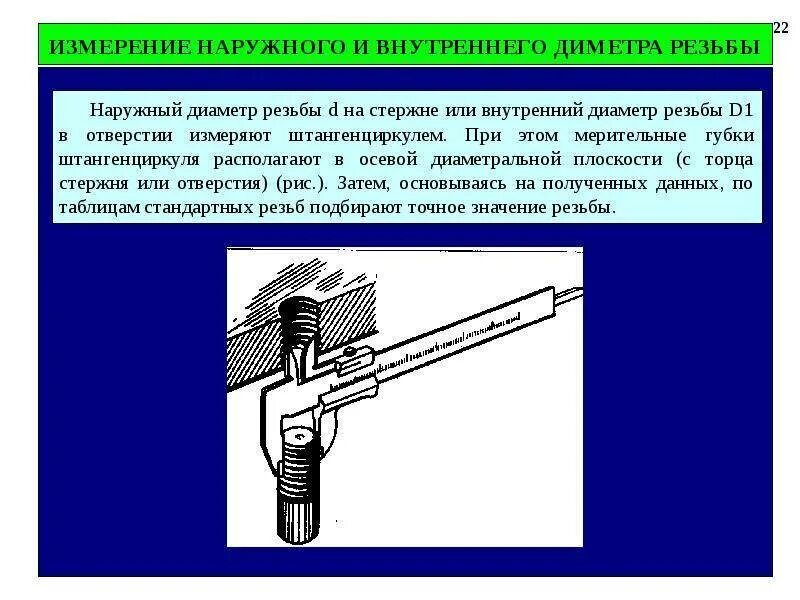 22

ИЗМЕРЕНИЕ НАРУЖНОГО И ВНУТРЕННЕГО ДИМЕТРА РЕЗЬБЫ

Наружный диаметр резьбы d на стержне или внутренний диаметр резьбы D1 в отверстии измеряют штангенциркулем. При этом мерительные губки штангенциркуля располагают в осевой диаметральной плоскости (с торца стержня или отверстия) (рис.). Затем, основываясь на полученных данных, по таблицам стандартных резьб подбирают точное значение резьбы.