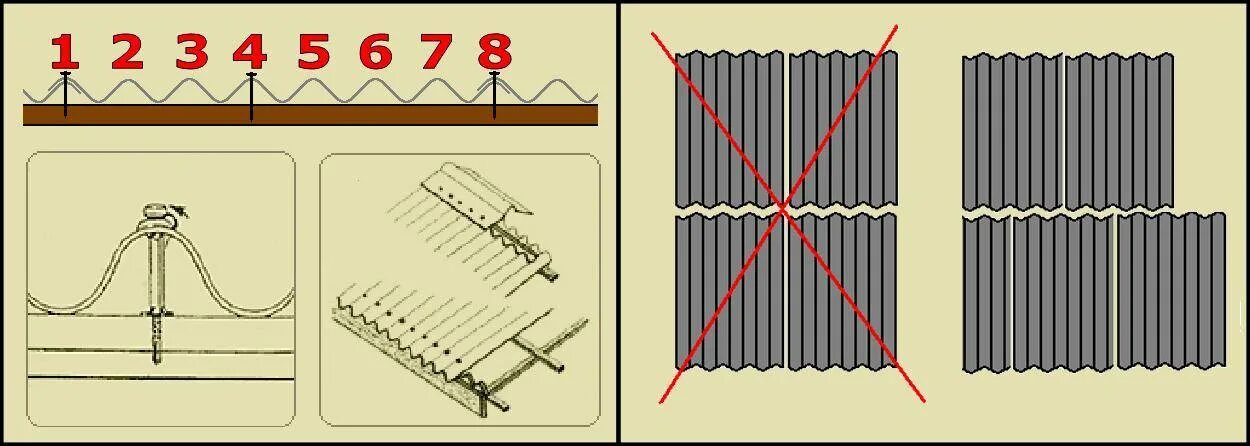 1 2 3 4 5 6 7 8