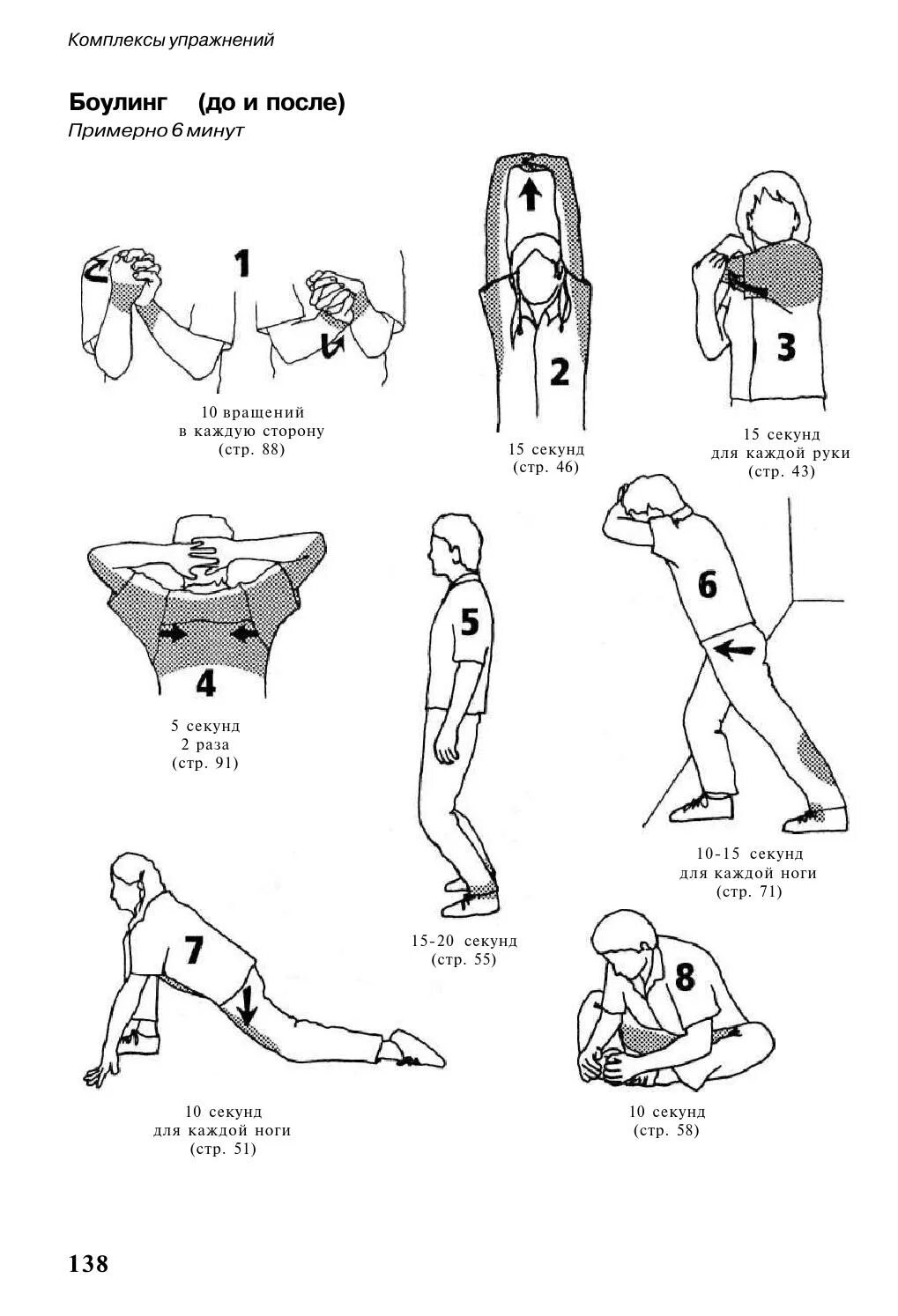 Комплексы упражнений

Боулинг (до и после)
Примерно 6 минут

1

10 вращений
в каждую сторону
(стр. 88)

2

15 секунд
(стр. 46)

3

15 секунд
для каждой руки
(стр. 43)

4

5 секунд
2 раза
(стр. 91)

5

15-20 секунд
(стр. 55)

6

10-15 секунд
для каждой ноги
(стр. 71)

7

10 секунд
для каждой ноги
(стр. 51)

8

10 секунд
(стр. 58)

138