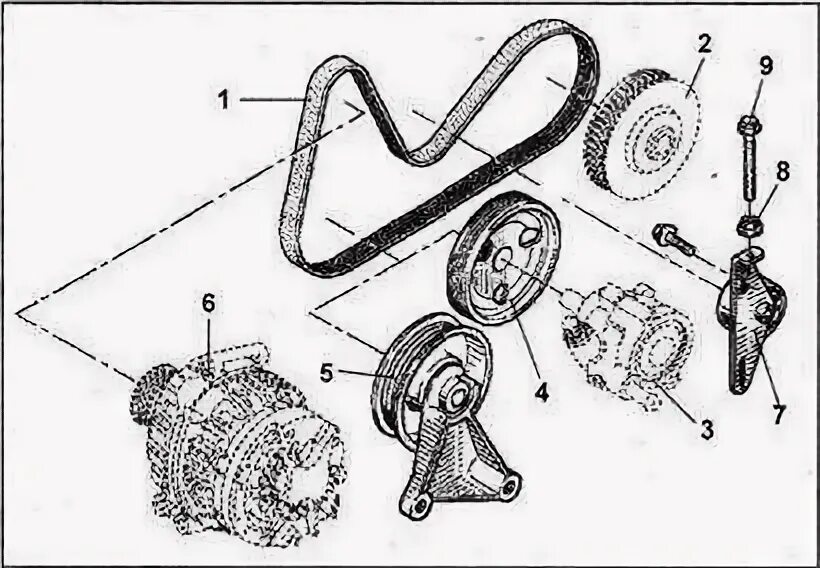 1
2
9
8
6
5
4
3
7