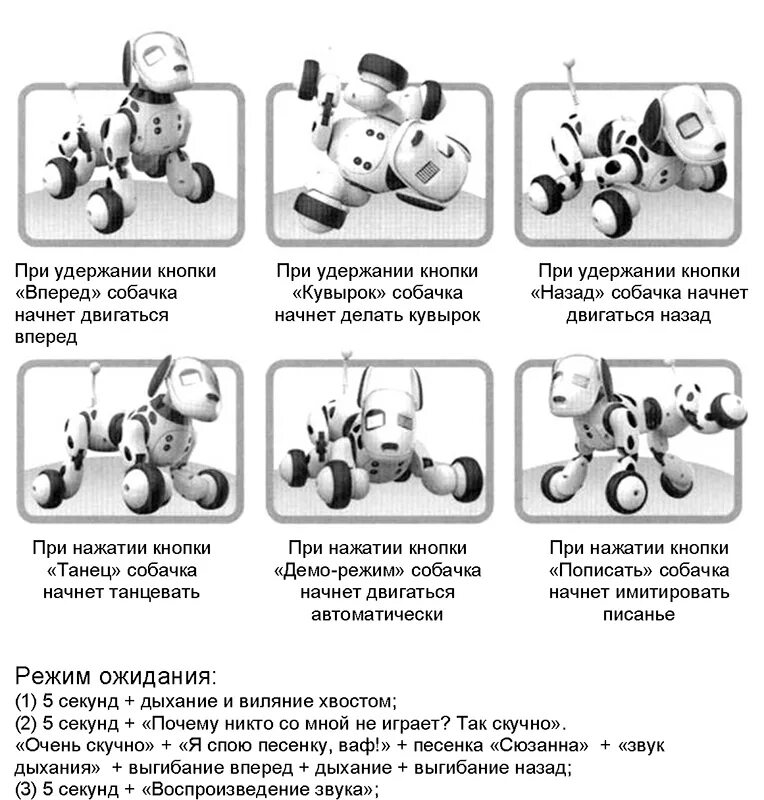 При удержании кнопки «Вперед» собачка начнет двигаться вперед

При удержании кнопки «Кувырок» собачка начнет делать кувырок

При удержании кнопки «Назад» собачка начнет двигаться назад

При нажатии кнопки «Танец» собачка начнет танцевать

При нажатии кнопки «Демо-режим» собачка начнет двигаться автоматически

При нажатии кнопки «Пописать» собачка начнет имитировать писанье

Режим ожидания:
(1) 5 секунд + дыхание и виляние хвостом;
(2) 5 секунд + «Почему никто со мной не играет? Так скучно». «Очень скучно» + «Я спою песенку, ваф!» + песенка «Сюзанна» + «звук дыхания» + выгибание вперед + дыхание + выгибание назад;
(3) 5 секунд + «Воспроизведение звука»;