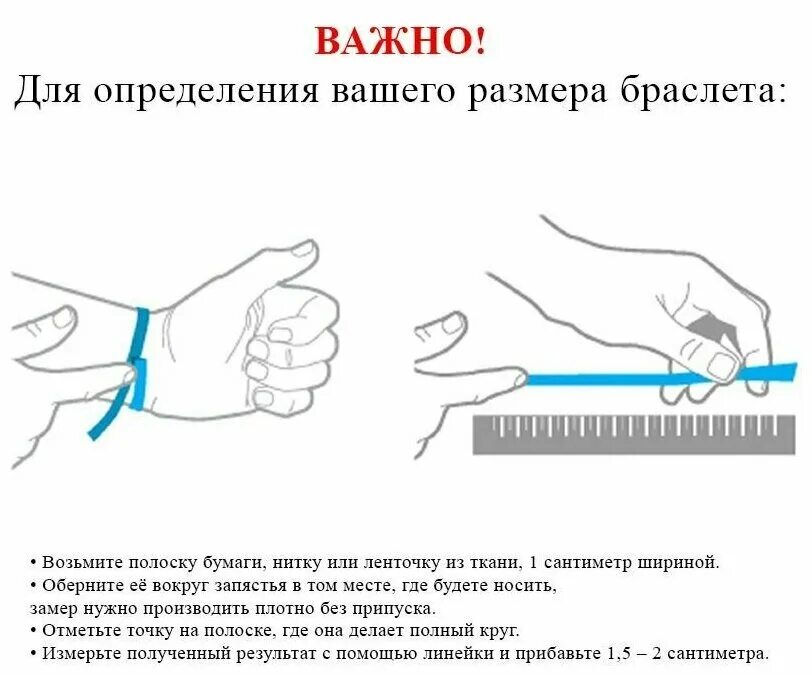 ВАЖНО!
Для определения вашего размера браслета:

• Возьмите полоску бумаги, нитку или ленточку из ткани, 1 сантиметр шириной.
• Оберните её вокруг запястья в том месте, где будете носить, замер нужно производить плотно без припуска.
• Отметьте точку на полоске, где она делает полный круг.
• Измерьте полученный результат с помощью линейки и прибавьте 1,5 – 2 сантиметра.