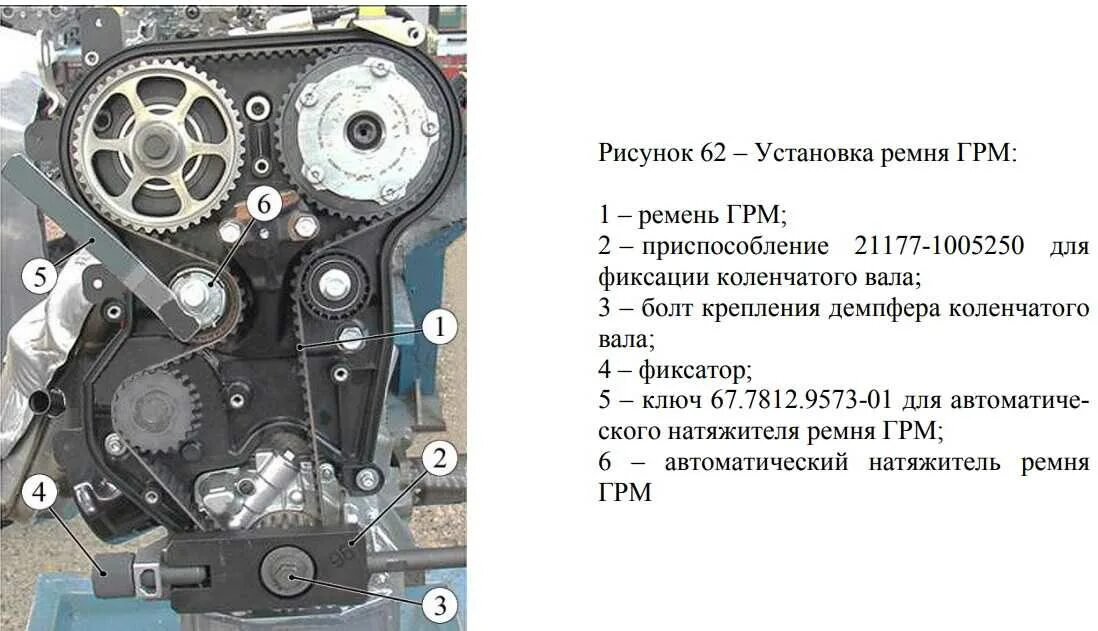 6
5
1
2
4
3

Рисунок 62 – Установка ремня ГРМ:

1 – ремень ГРМ;
2 – приспособление 21177-1005250 для фиксации коленчатого вала;
3 – болт крепления демпфера коленчатого вала;
4 – фиксатор;
5 – ключ 67.7812.9573-01 для автоматического натяжителя ремня ГРМ;
6 – автоматический натяжитель ремня ГРМ