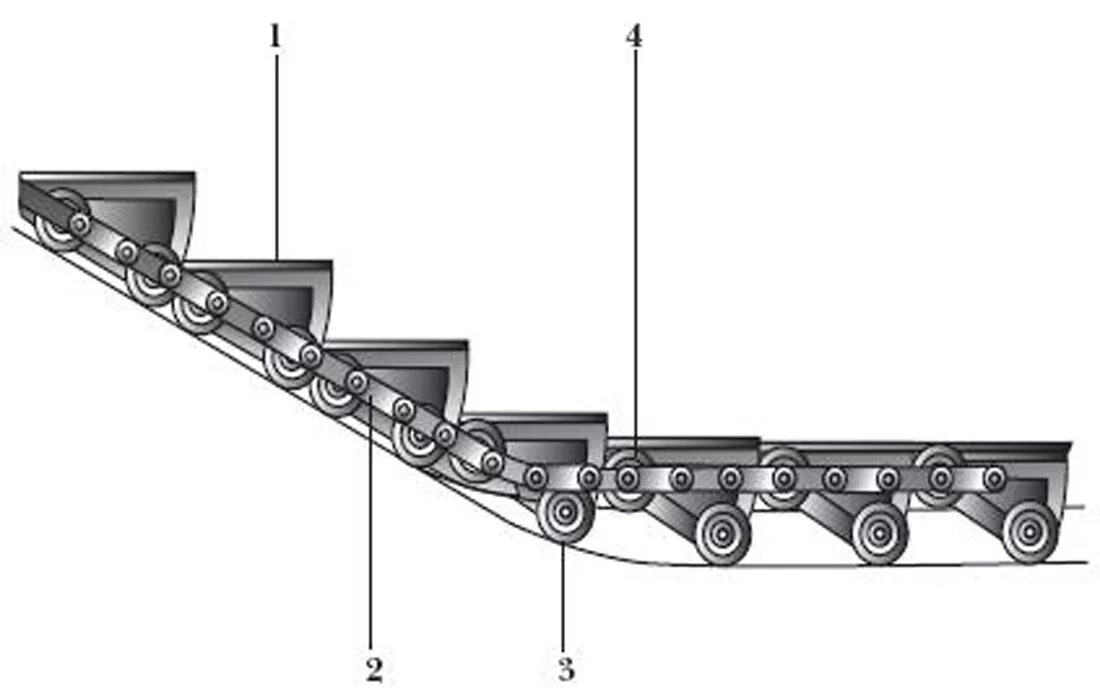 1
4
2
3