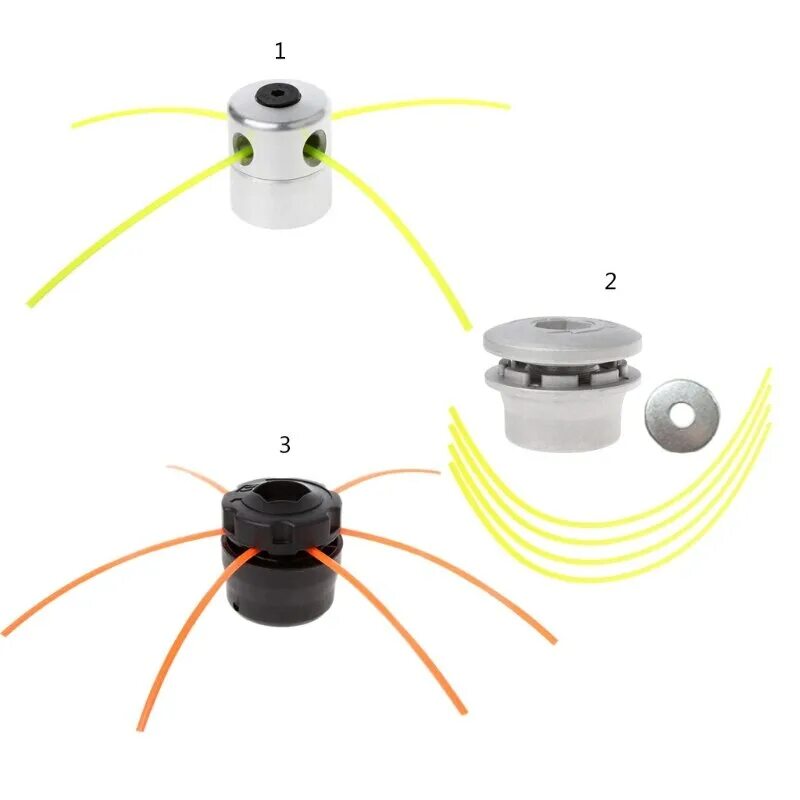 1

2

3