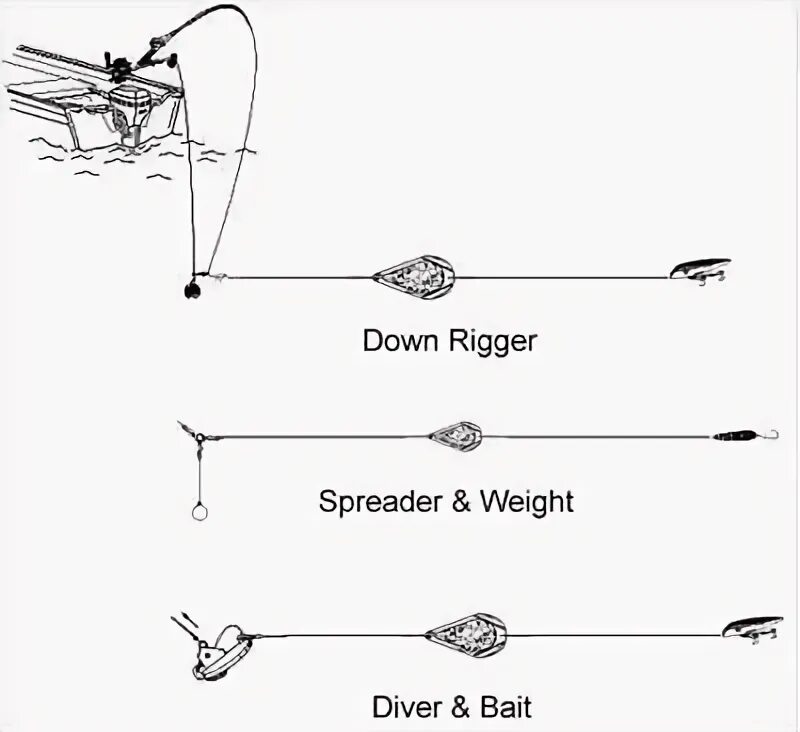 Down Rigger

Spreader & Weight

Diver & Bait