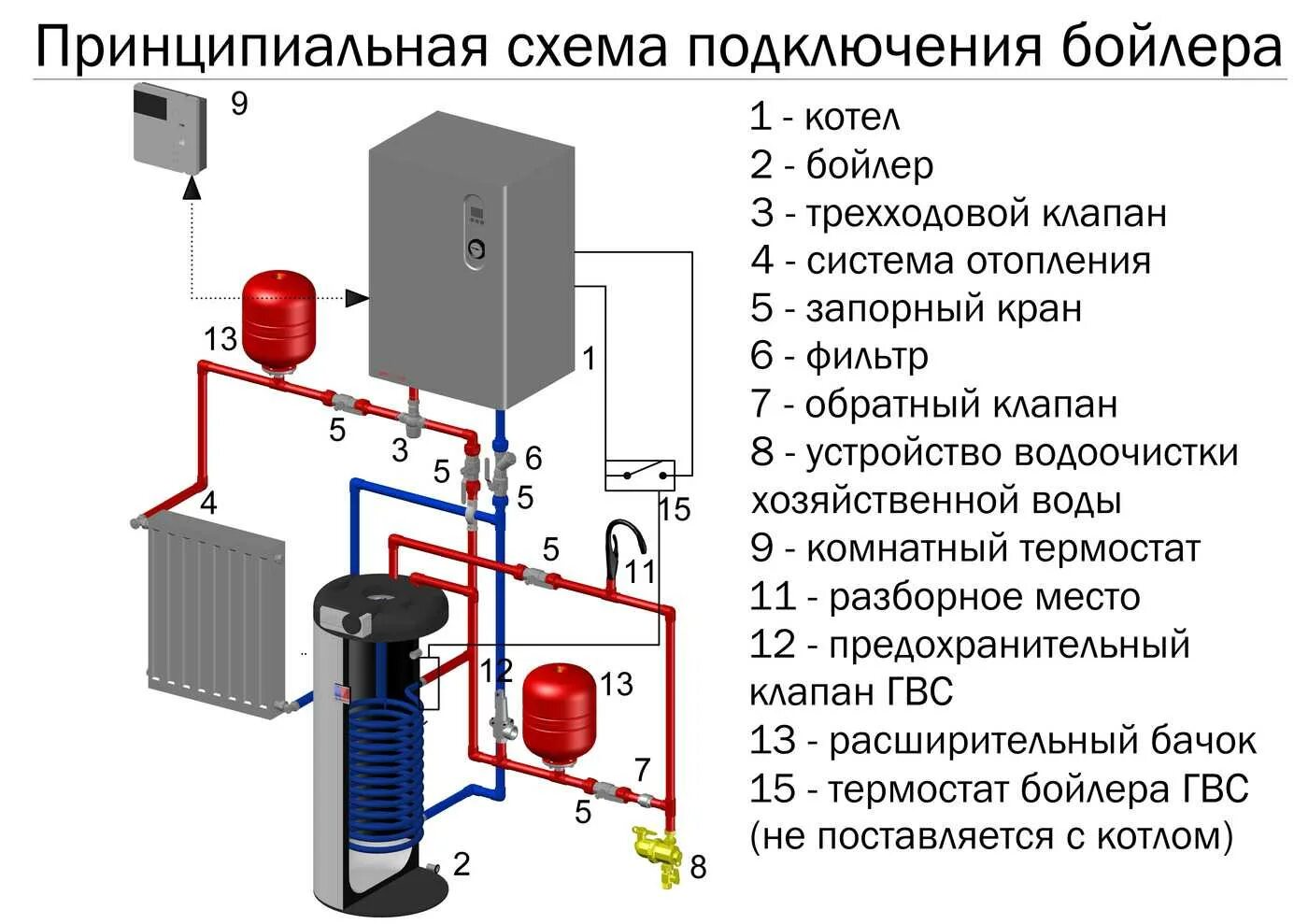 Принципиальная схема подключения бойлера

9
13
1
5
3
5
6
5
4
15
5
11
12
13
7
5
2
8

1 - котел
2 - бойлер
3 - трехходовой клапан
4 - система отопления
5 - запорный кран
6 - фильтр
7 - обратный клапан
8 - устройство водоочистки хозяйственной воды
9 - комнатный термостат
11 - разборное место
12 - предохранительный клапан ГВС
13 - расширительный бачок
15 - термостат бойлера ГВС (не поставляется с котлом)