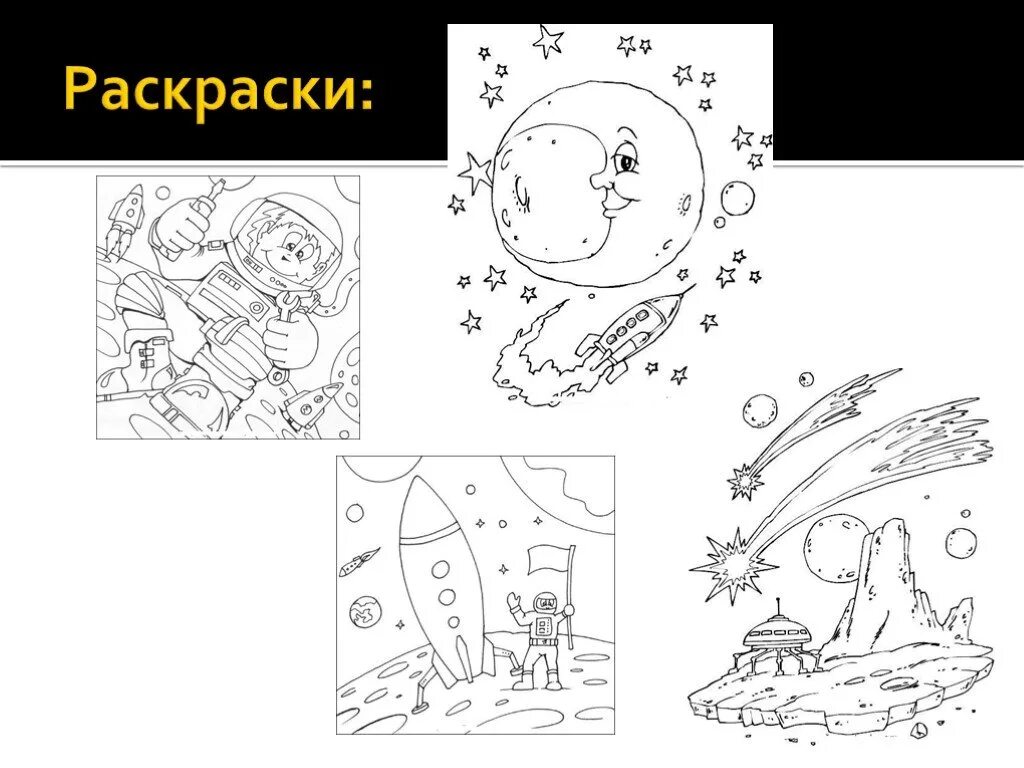 Раскраски: