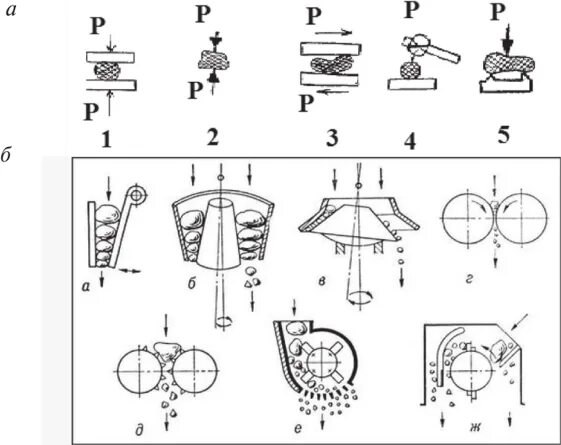 а

P
P
1

P
P
2

P
P
3

P
4

P
5

б

а

б

в

г

д

е

ж