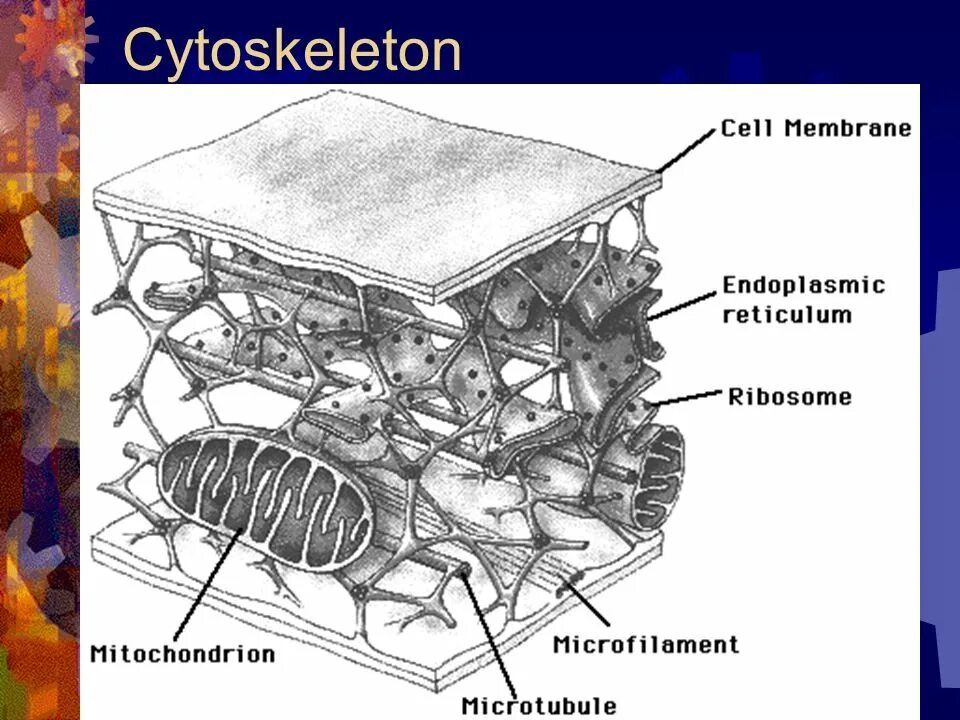 Cytoskeleton

Cell Membrane

Endoplasmic reticulum

Ribosome

Mitochondrion

Microfilament

Microtubule