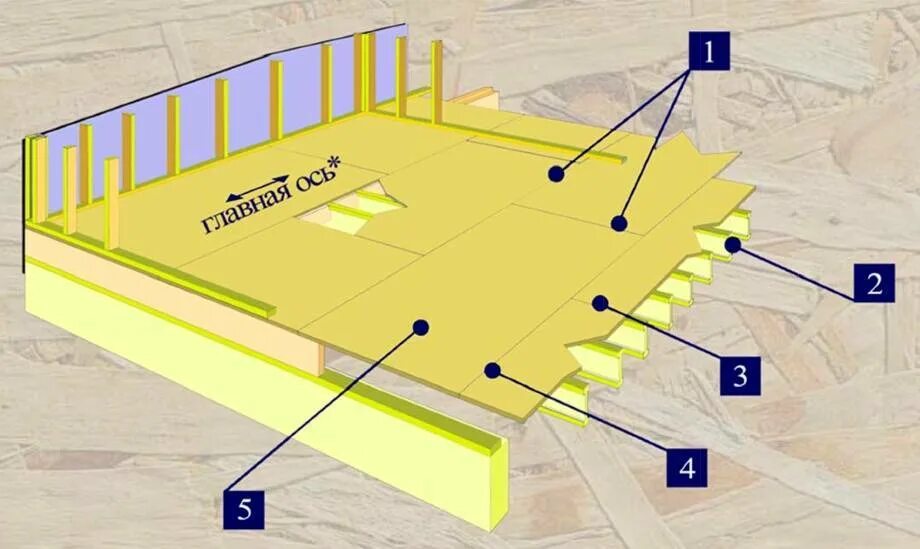 главная ось*
1
2
3
4
5