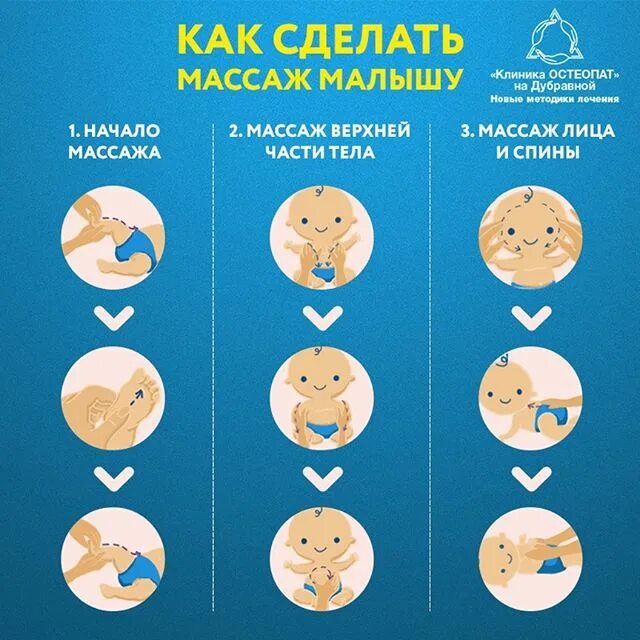 КАК СДЕЛАТЬ
МАССАЖ МАЛЫШУ

«Клиника ОСТЕОПАТ»
на Дубравной
Новые методики лечения

1. НАЧАЛО МАССАЖА

2. МАССАЖ ВЕРХНЕЙ ЧАСТИ ТЕЛА

3. МАССАЖ ЛИЦА И СПИНЫ