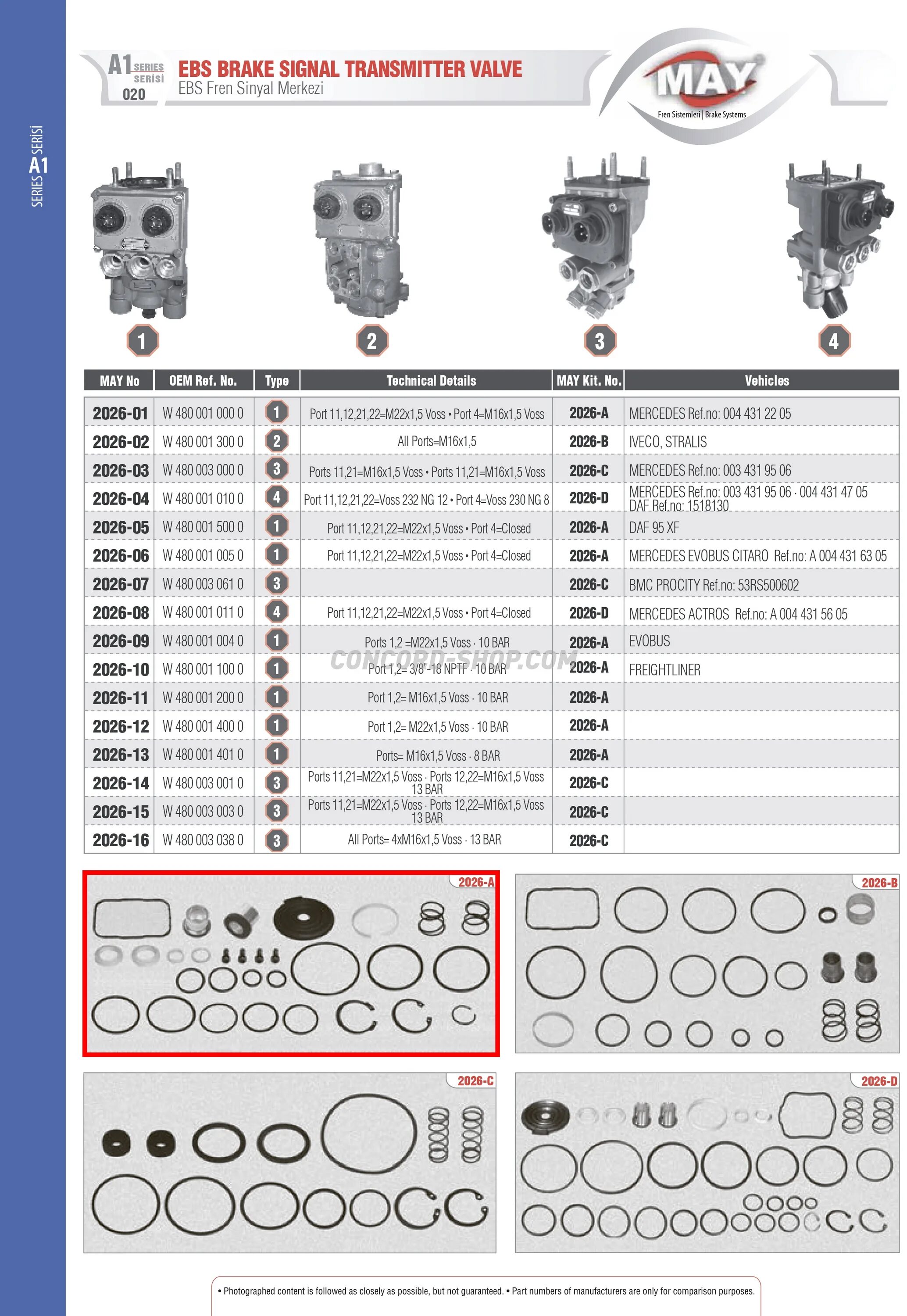 SERIES SERİSİ A1

A1 SERIES SERİSİ 020

EBS BRAKE SIGNAL TRANSMITTER VALVE
EBS Fren Sinyal Merkezi

MAY
Fren Sistemleri | Brake Systems

1 2 3 4

| MAY No | OEM Ref. No. | Type | Technical Details | MAY Kit. No. | Vehicles |
|---|---|---|---|---|---|
| 2026-01 | W 480 001 000 0 | 1 | Port 11,12,21,22=M22x1,5 Voss • Port 4=M16x1,5 Voss | 2026-A | MERCEDES Ref.no: 004 431 22 05 |
| 2026-02 | W 480 001 300 0 | 2 | All Ports=M16x1,5 | 2026-B | IVECO, STRALIS |
| 2026-03 | W 480 003 000 0 | 3 | Ports 11,21=M16x1,5 Voss • Ports 11,21=M16x1,5 Voss | 2026-C | MERCEDES Ref.no: 003 431 95 06 |
| 2026-04 | W 480 001 010 0 | 4 | Port 11,12,21,22=Voss 232 NG 12 • Port 4=Voss 230 NG 8 | 2026-D | MERCEDES Ref.no: 003 431 95 06 · 004 431 47 05 DAF Ref.no: 1518130 |
| 2026-05 | W 480 001 500 0 | 1 | Port 11,12,21,22=M22x1,5 Voss • Port 4=Closed | 2026-A | DAF 95 XF |
| 2026-06 | W 480 001 005 0 | 1 | Port 11,12,21,22=M22x1,5 Voss • Port 4=Closed | 2026-A | MERCEDES EVOBUS CITARO Ref.no: A 004 431 63 05 |
| 2026-07 | W 480 003 061 0 | 3 | | 2026-C | BMC PROCITY Ref.no: 53RS500602 |
| 2026-08 | W 480 001 011 0 | 4 | Port 11,12,21,22=M22x1,5 Voss • Port 4=Closed | 2026-D | MERCEDES ACTROS Ref.no: A 004 431 56 05 |
| 2026-09 | W 480 001 004 0 | 1 | Ports 1,2 =M22x1,5 Voss · 10 BAR | 2026-A | EVOBUS |
| 2026-10 | W 480 001 100 0 | 1 | Port 1,2= 3/8"-18 NPTF · 10 BAR | 2026-A | FREIGHTLINER |
| 2026-11 | W 480 001 200 0 | 1 | Port 1,2= M16x1,5 Voss · 10 BAR | 2026-A | |
| 2026-12 | W 480 001 400 0 | 1 | Port 1,2= M22x1,5 Voss · 10 BAR | 2026-A | |
| 2026-13 | W 480 001 401 0 | 1 | Ports= M16x1,5 Voss · 8 BAR | 2026-A | |
| 2026-14 | W 480 003 001 0 | 3 | Ports 11,21=M22x1,5 Voss · Ports 12,22=M16x1,5 Voss 13 BAR | 2026-C | |
| 2026-15 | W 480 003 003 0 | 3 | Ports 11,21=M22x1,5 Voss · Ports 12,22=M16x1,5 Voss 13 BAR | 2026-C | |
| 2026-16 | W 480 003 038 0 | 3 | All Ports= 4xM16x1,5 Voss · 13 BAR | 2026-C | |

CONCORD-SHOP.COM

2026-A
2026-B
2026-C
2026-D

• Photographed content is followed as closely as possible, but not guaranteed. • Part numbers of manufacturers are only for comparison purposes.