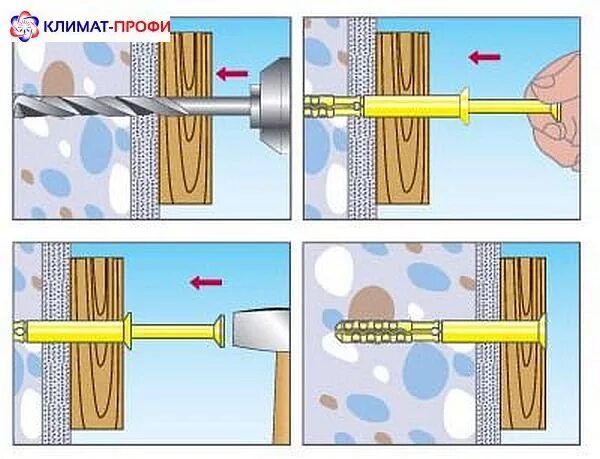 КЛИМАТ-ПРОФИ