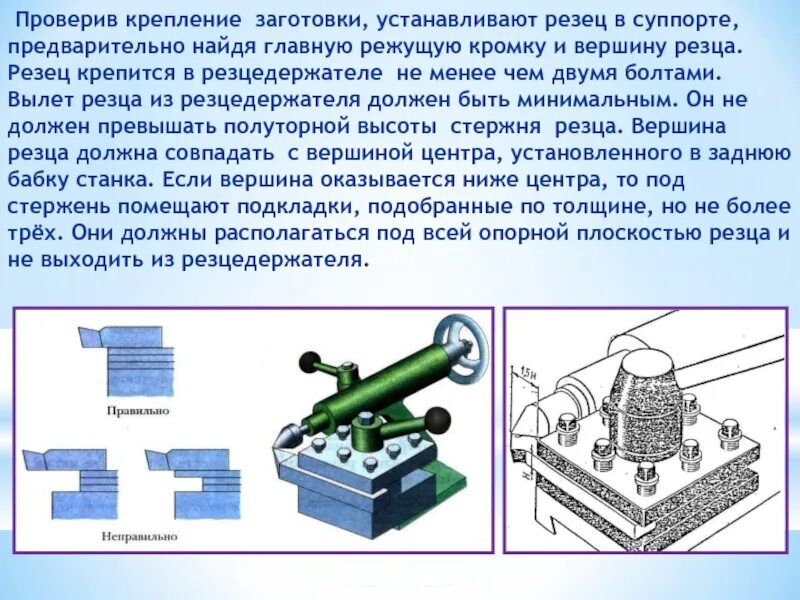 Проверив крепление заготовки, устанавливают резец в суппорте, предварительно найдя главную режущую кромку и вершину резца. Резец крепится в резцедержателе не менее чем двумя болтами. Вылет резца из резцедержателя должен быть минимальным. Он не должен превышать полуторной высоты стержня резца. Вершина резца должна совпадать с вершиной центра, установленного в заднюю бабку станка. Если вершина оказывается ниже центра, то под стержень помещают подкладки, подобранные по толщине, но не более трёх. Они должны располагаться под всей опорной плоскостью резца и не выходить из резцедержателя.

Правильно

Неправильно

1,5H

H