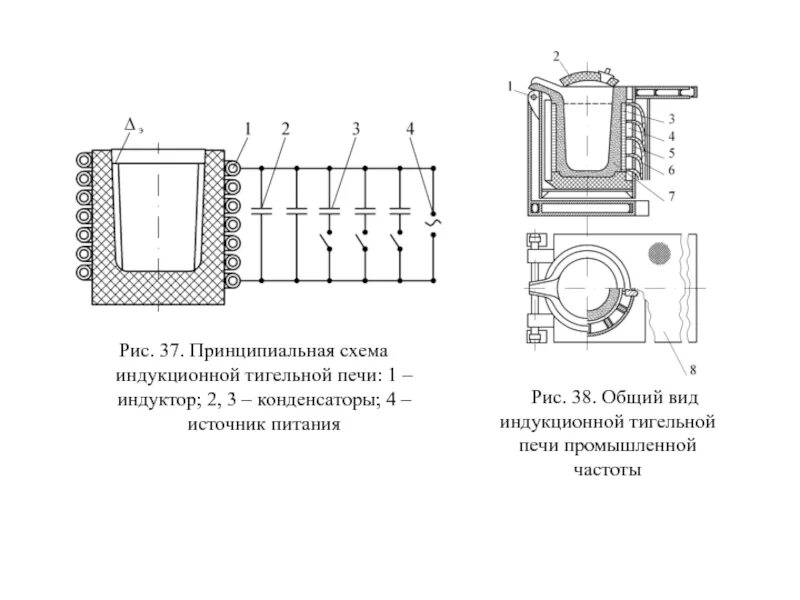 $\Delta_э$

1

2

3

4

Рис. 37. Принципиальная схема индукционной тигельной печи: 1 – индуктор; 2, 3 – конденсаторы; 4 – источник питания

2

1

3

4

5

6

7

8

Рис. 38. Общий вид индукционной тигельной печи промышленной частоты