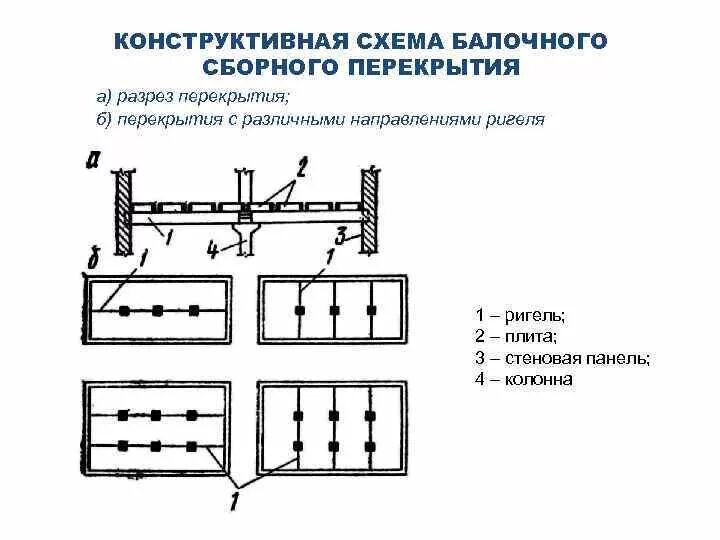 КОНСТРУКТИВНАЯ СХЕМА БАЛОЧНОГО СБОРНОГО ПЕРЕКРЫТИЯ

а) разрез перекрытия;
б) перекрытия с различными направлениями ригеля

а
2
1
4
3
б
1
1
1

1 – ригель;
2 – плита;
3 – стеновая панель;
4 – колонна