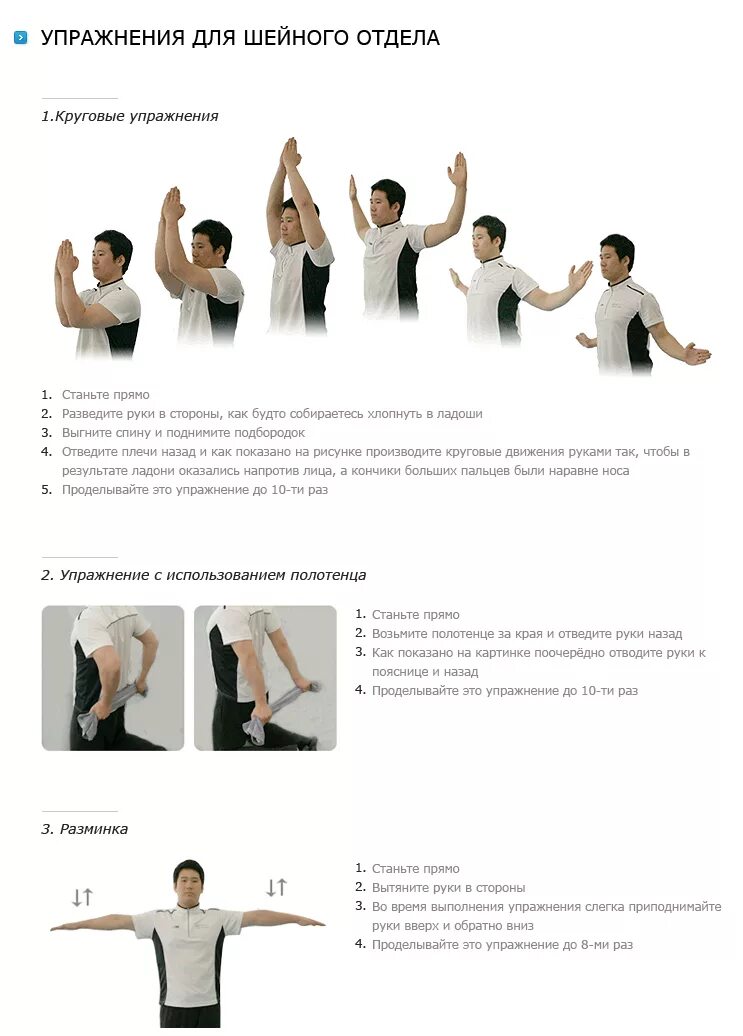 УПРАЖНЕНИЯ ДЛЯ ШЕЙНОГО ОТДЕЛА

1.Круговые упражнения

1. Станьте прямо
2. Разведите руки в стороны, как будто собираетесь хлопнуть в ладоши
3. Выгните спину и поднимите подбородок
4. Отведите плечи назад и как показано на рисунке производите круговые движения руками так, чтобы в результате ладони оказались напротив лица, а кончики больших пальцев были наравне носа
5. Проделывайте это упражнение до 10-ти раз

2. Упражнение с использованием полотенца

1. Станьте прямо
2. Возьмите полотенце за края и отведите руки назад
3. Как показано на картинке поочерёдно отводите руки к пояснице и назад
4. Проделывайте это упражнение до 10-ти раз

3. Разминка

1. Станьте прямо
2. Вытяните руки в стороны
3. Во время выполнения упражнения слегка приподнимайте руки вверх и обратно вниз
4. Проделывайте это упражнение до 8-ми раз