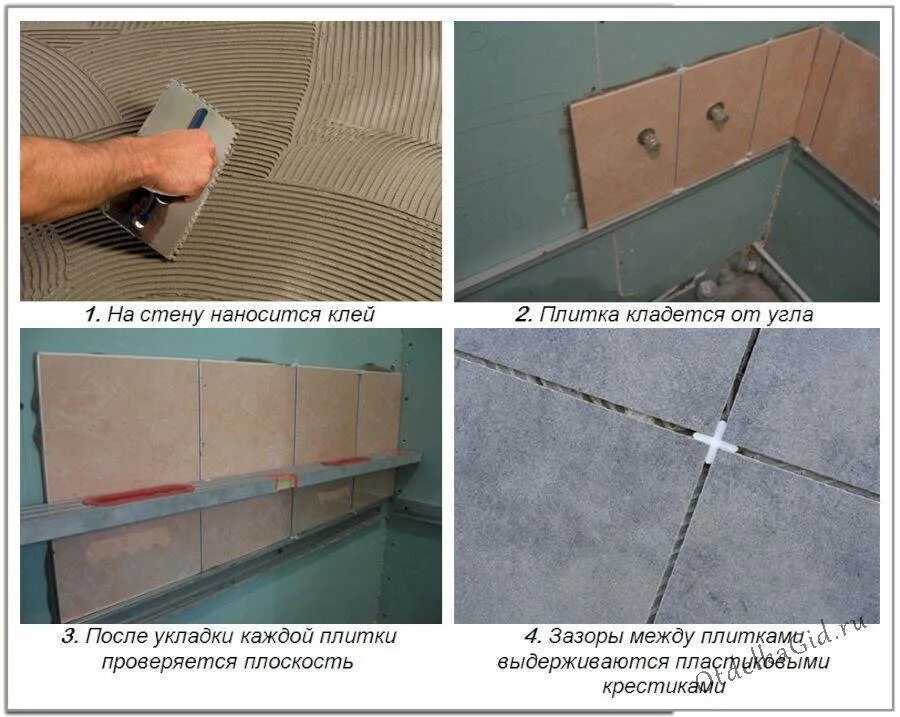 1. На стену наносится клей

2. Плитка кладется от угла

3. После укладки каждой плитки проверяется плоскость

4. Зазоры между плитками выдерживаются пластиковыми крестиками

OtdelkaGid.ru