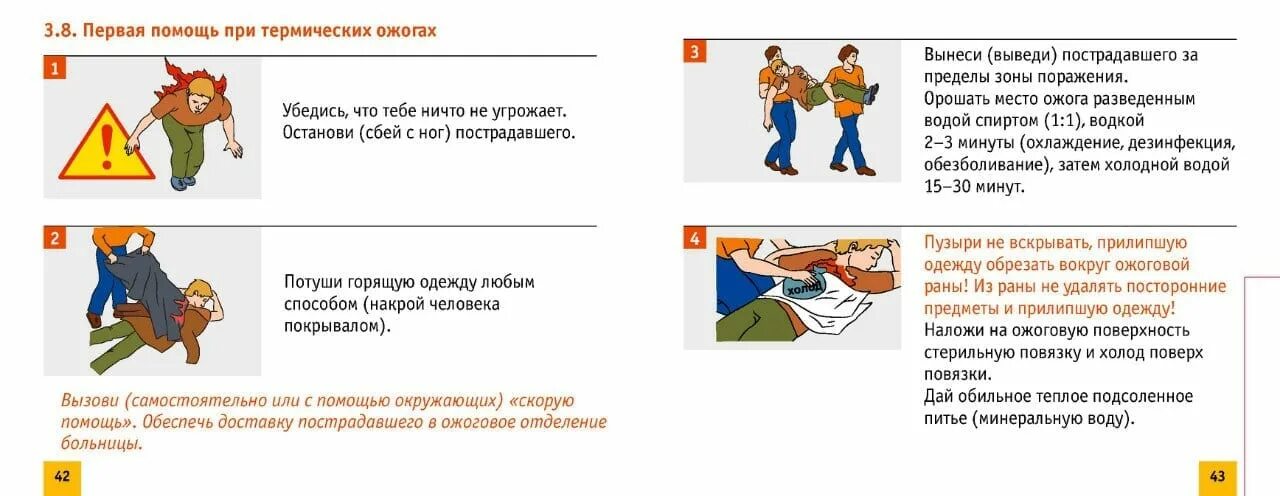 3.8. Первая помощь при термических ожогах

1

Убедись, что тебе ничто не угрожает. Останови (сбей с ног) пострадавшего.

2

Потуши горящую одежду любым способом (накрой человека покрывалом).

Вызови (самостоятельно или с помощью окружающих) «скорую помощь». Обеспечь доставку пострадавшего в ожоговое отделение больницы.

42

3

Вынеси (выведи) пострадавшего за пределы зоны поражения.
Орошать место ожога разведенным водой спиртом (1:1), водкой 2–3 минуты (охлаждение, дезинфекция, обезболивание), затем холодной водой 15–30 минут.

4

холод

Пузыри не вскрывать, прилипшую одежду обрезать вокруг ожоговой раны! Из раны не удалять посторонние предметы и прилипшую одежду!
Наложи на ожоговую поверхность стерильную повязку и холод поверх повязки.
Дай обильное теплое подсоленное питье (минеральную воду).

43